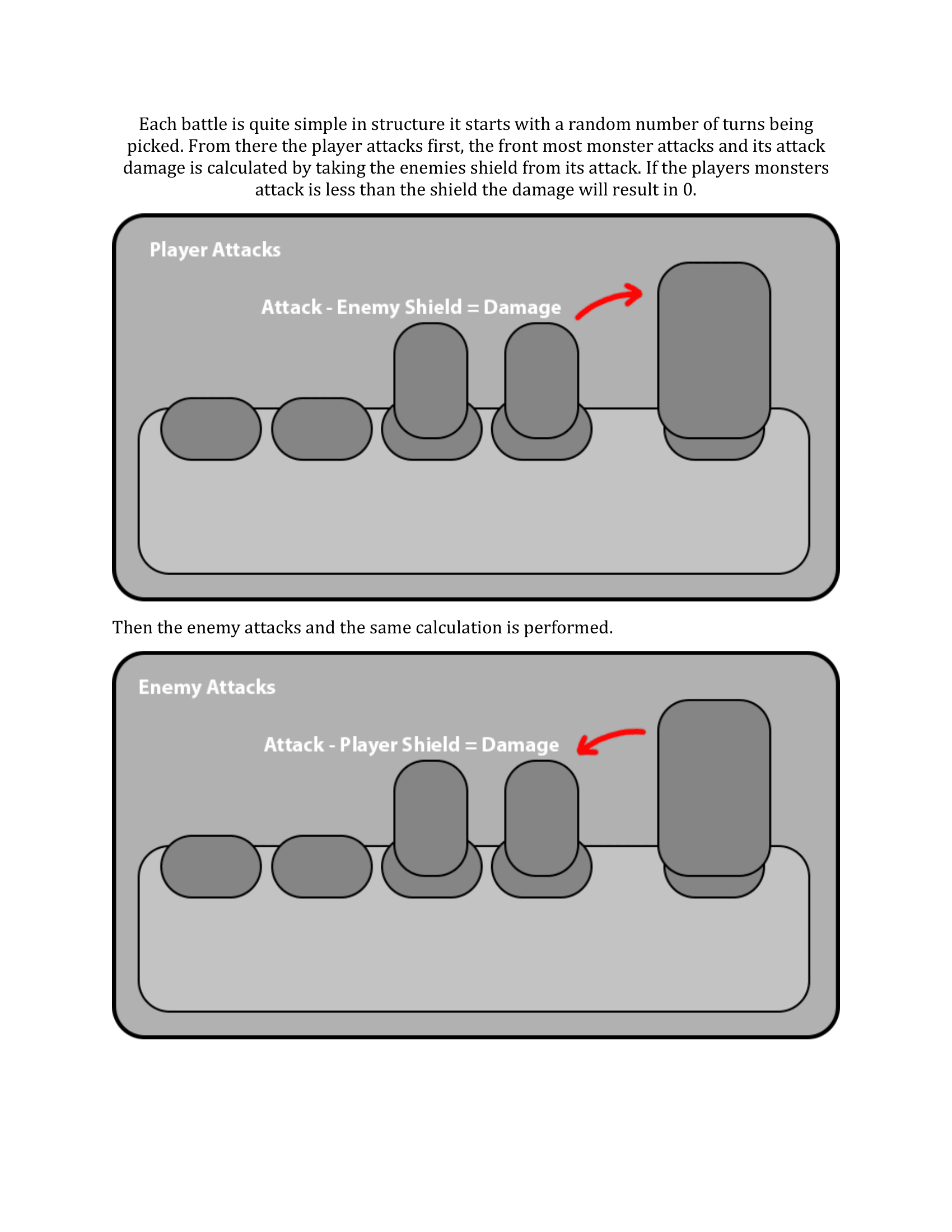 Each battle is quite simple in structure it starts with a random number of turns being picked. From there the player attacks first, the front most monster attacks and its attack damage is calculated by taking the enemies shield from its attack. If the players monsters attack is less than the shield the damage will result in 0.

Player Attacks

Attack - Enemy Shield = Damage

Then the enemy attacks and the same calculation is performed.

Enemy Attacks

Attack - Player Shield = Damage