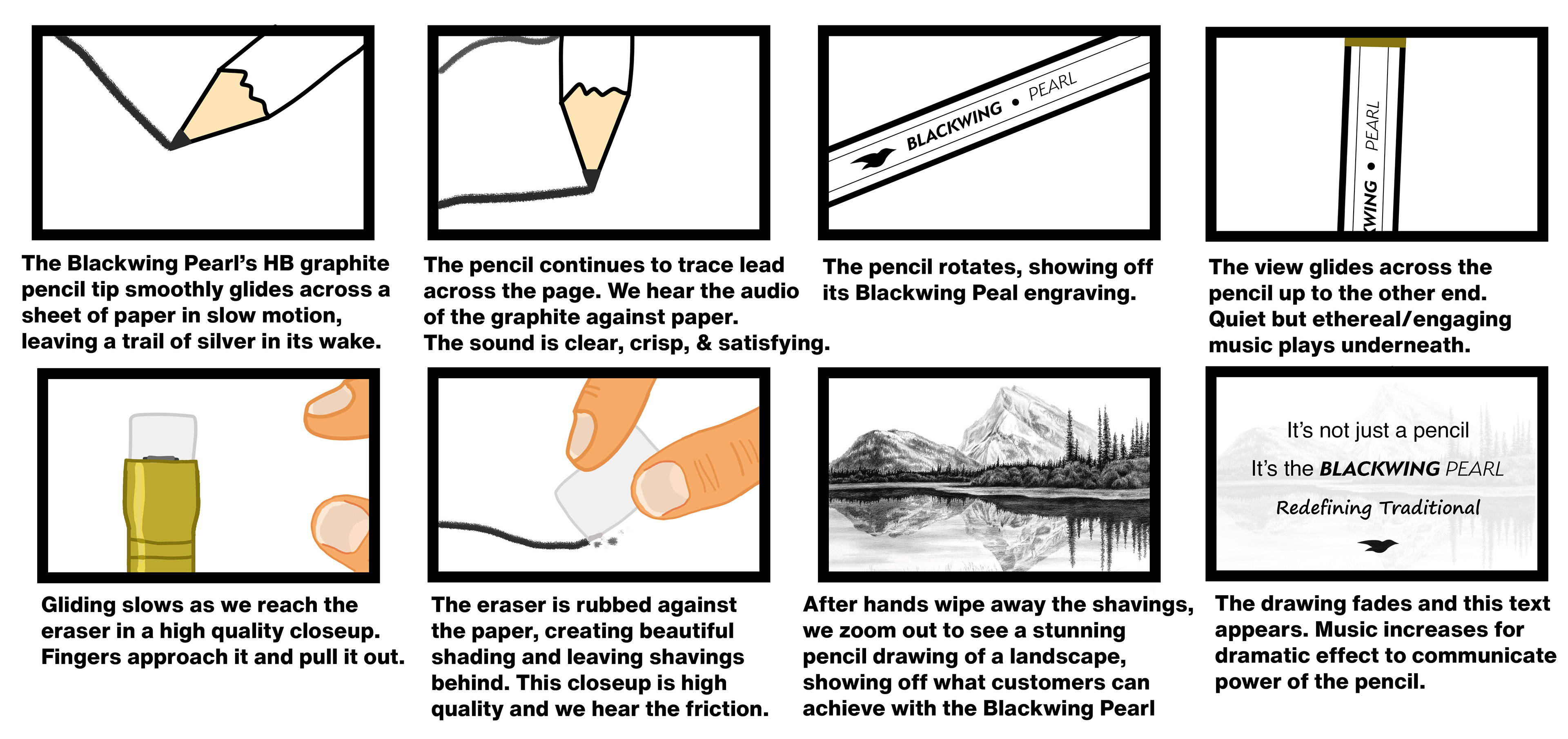 The Blackwing Pearl's HB graphite pencil tip smoothly glides across a sheet of paper in slow motion, leaving a trail of silver in its wake.

The pencil continues to trace lead across the page. We hear the audio of the graphite against paper.
The sound is clear, crisp, & satisfying.

BLACKWING • PEARL

The pencil rotates, showing off its Blackwing Peal engraving.

WING • PEARL

The view glides across the pencil up to the other end. Quiet but ethereal/engaging music plays underneath.

Gliding slows as we reach the eraser in a high quality closeup. Fingers approach it and pull it out.

The eraser is rubbed against the paper, creating beautiful shading and leaving shavings behind. This closeup is high quality and we hear the friction.

After hands wipe away the shavings, we zoom out to see a stunning pencil drawing of a landscape, showing off what customers can achieve with the Blackwing Pearl

It's not just a pencil
It's the BLACKWING PEARL
Redefining Traditional

The drawing fades and this text appears. Music increases for dramatic effect to communicate power of the pencil.