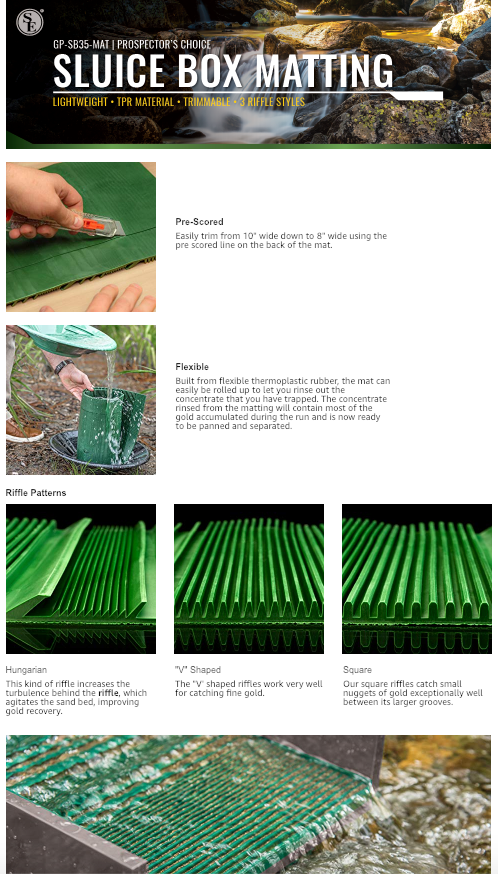 SE

GP-SB35-MAT | PROSPECTOR'S CHOICE

SLUICE BOX MATTING

LIGHTWEIGHT • TPR MATERIAL • TRIMMABLE • 3 RIFFLE STYLES

Pre-Scored

Easily trim from 10" wide down to 8" wide using the pre scored line on the back of the mat.

Flexible

Built from flexible thermoplastic rubber, the mat can easily be rolled up to let you rinse out the concentrate that you have trapped. The concentrate rinsed from the matting will contain most of the gold accumulated during the run and is now ready to be panned and separated.

Riffle Patterns

Hungarian

This kind of riffle increases the turbulence behind the riffle, which agitates the sand bed, improving gold recovery.

"V" Shaped

The "V" shaped riffles work very well for catching fine gold.

Square

Our square riffles catch small nuggets of gold exceptionally well between its larger grooves.