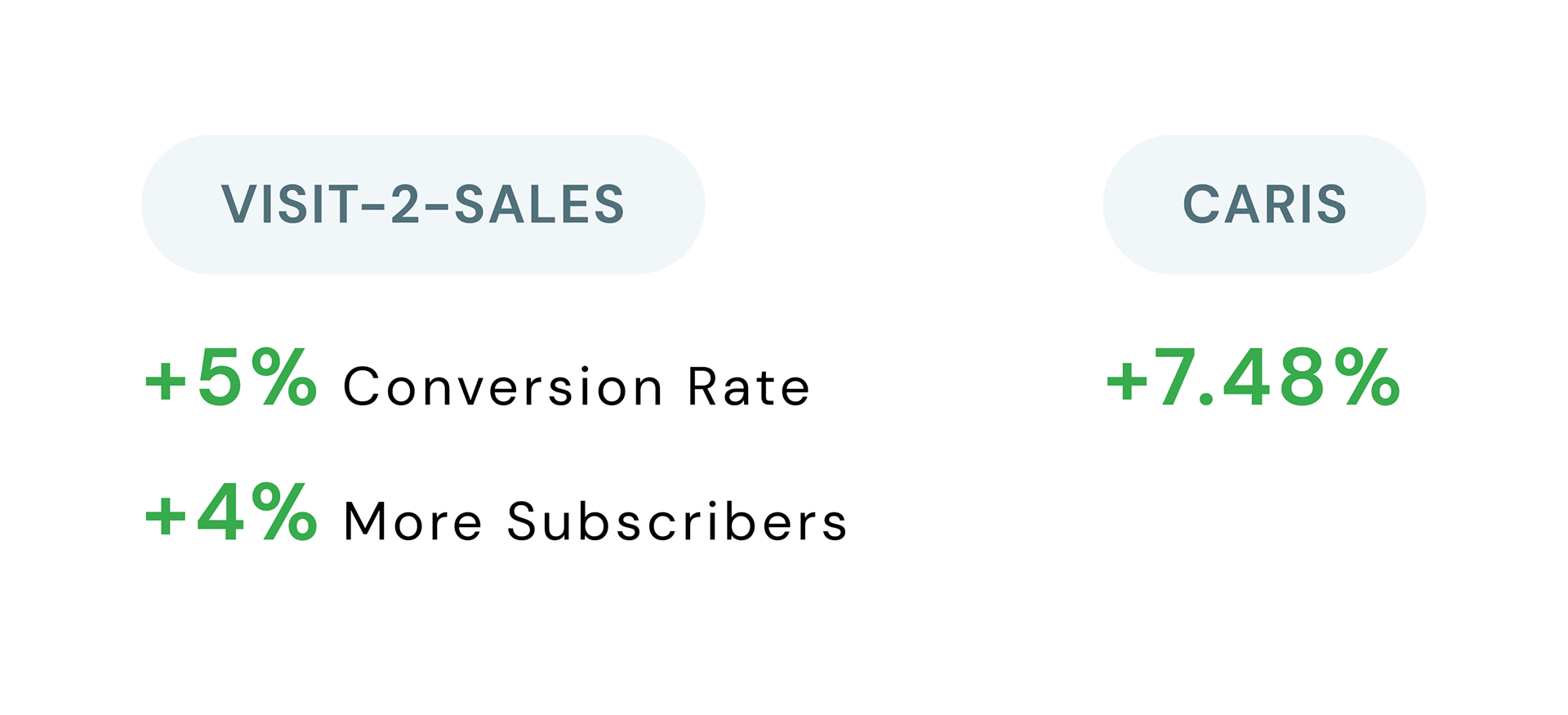 VISIT-2-SALES

+5% Conversion Rate

+4% More Subscribers

CARIS

+7.48%