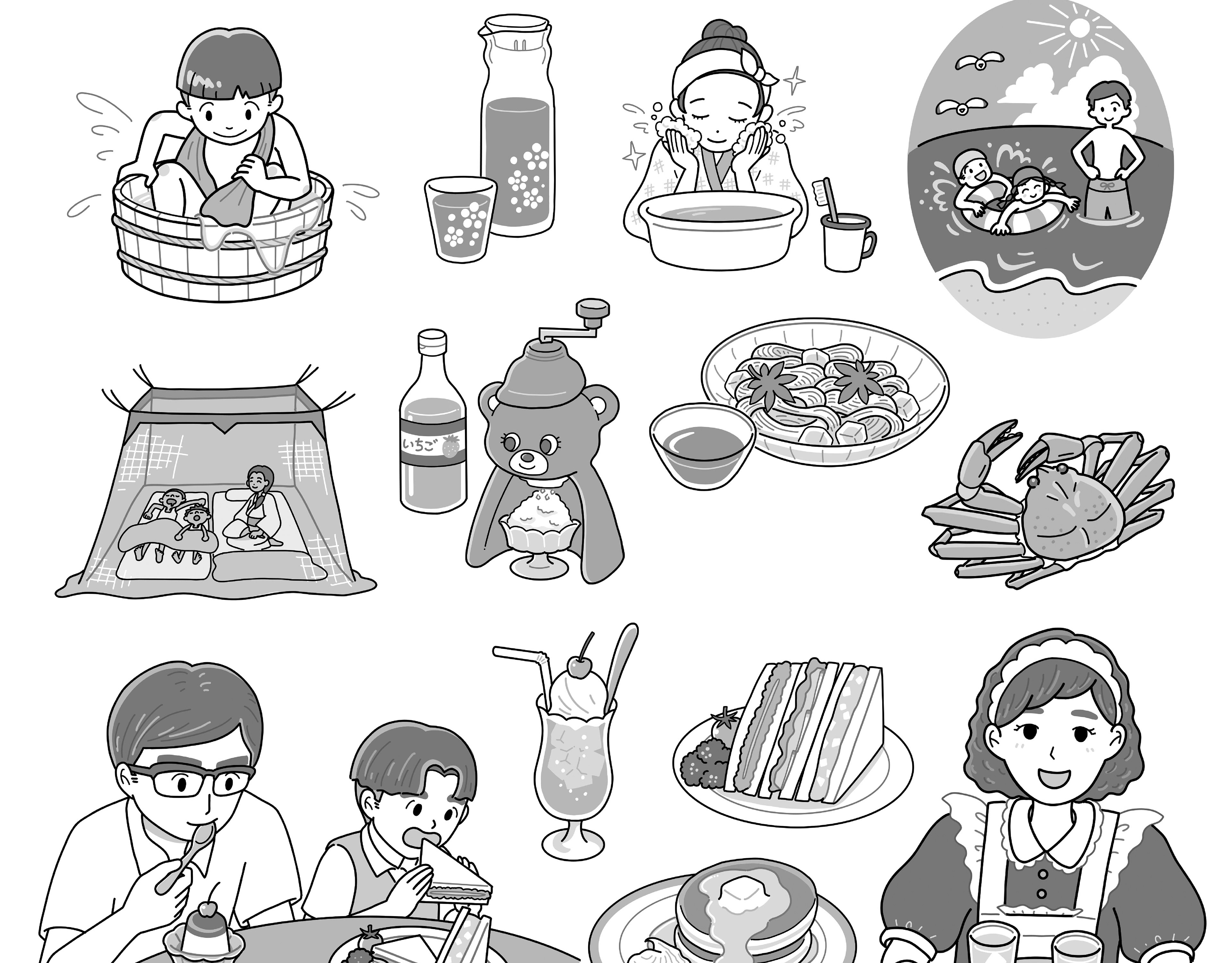 いちご