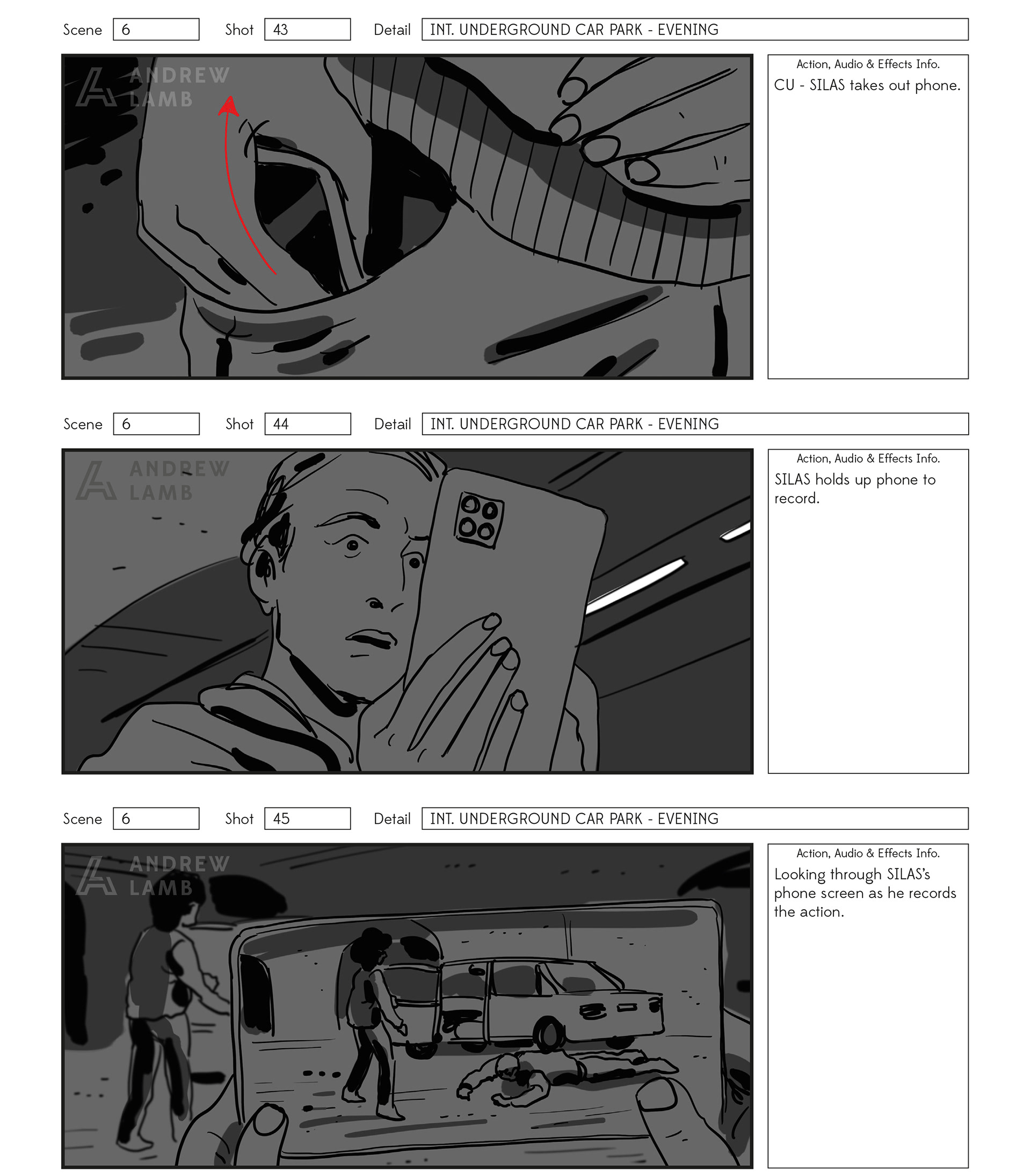 Scene 6 Shot 43 Detail INT. UNDERGROUND CAR PARK - EVENING

ANDREW LAMB

Action, Audio & Effects Info.
CU - SILAS takes out phone.

Scene 6 Shot 44 Detail INT. UNDERGROUND CAR PARK - EVENING

ANDREW LAMB

Action, Audio & Effects Info.
SILAS holds up phone to record.

Scene 6 Shot 45 Detail INT. UNDERGROUND CAR PARK - EVENING

ANDREW LAMB

Action, Audio & Effects Info.
Looking through SILAS's phone screen as he records the action.