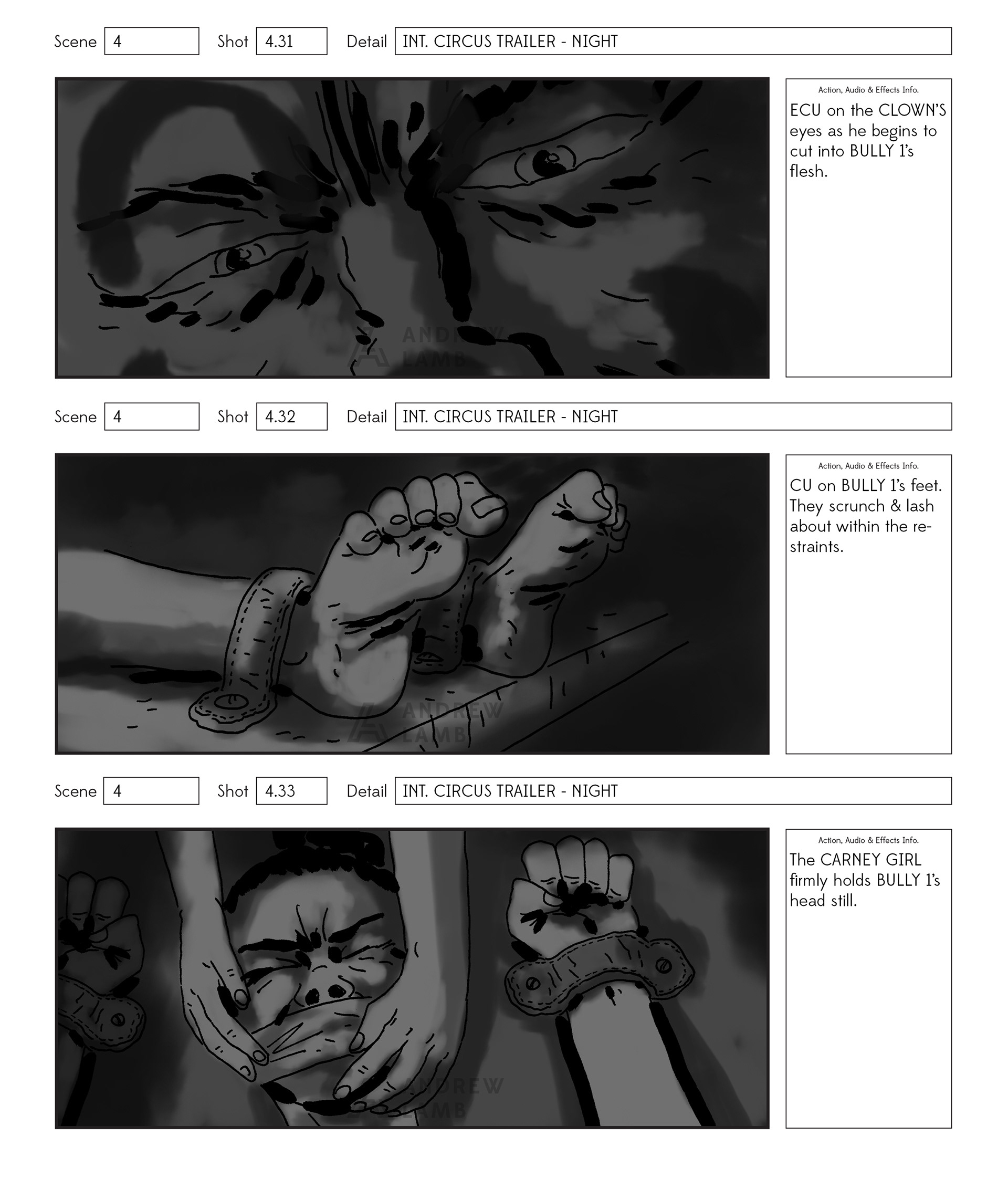 Scene 4 Shot 4.31 Detail INT. CIRCUS TRAILER - NIGHT

ANDREW LAMB

Action, Audio & Effects Info.

ECU on the CLOWN'S eyes as he begins to cut into BULLY 1's flesh.

Scene 4 Shot 4.32 Detail INT. CIRCUS TRAILER - NIGHT

ANDREW LAMB

Action, Audio & Effects Info.

CU on BULLY 1's feet. They scrunch & lash about within the restraints.

Scene 4 Shot 4.33 Detail INT. CIRCUS TRAILER - NIGHT

ANDREW LAMB

Action, Audio & Effects Info.

The CARNEY GIRL firmly holds BULLY 1's head still.