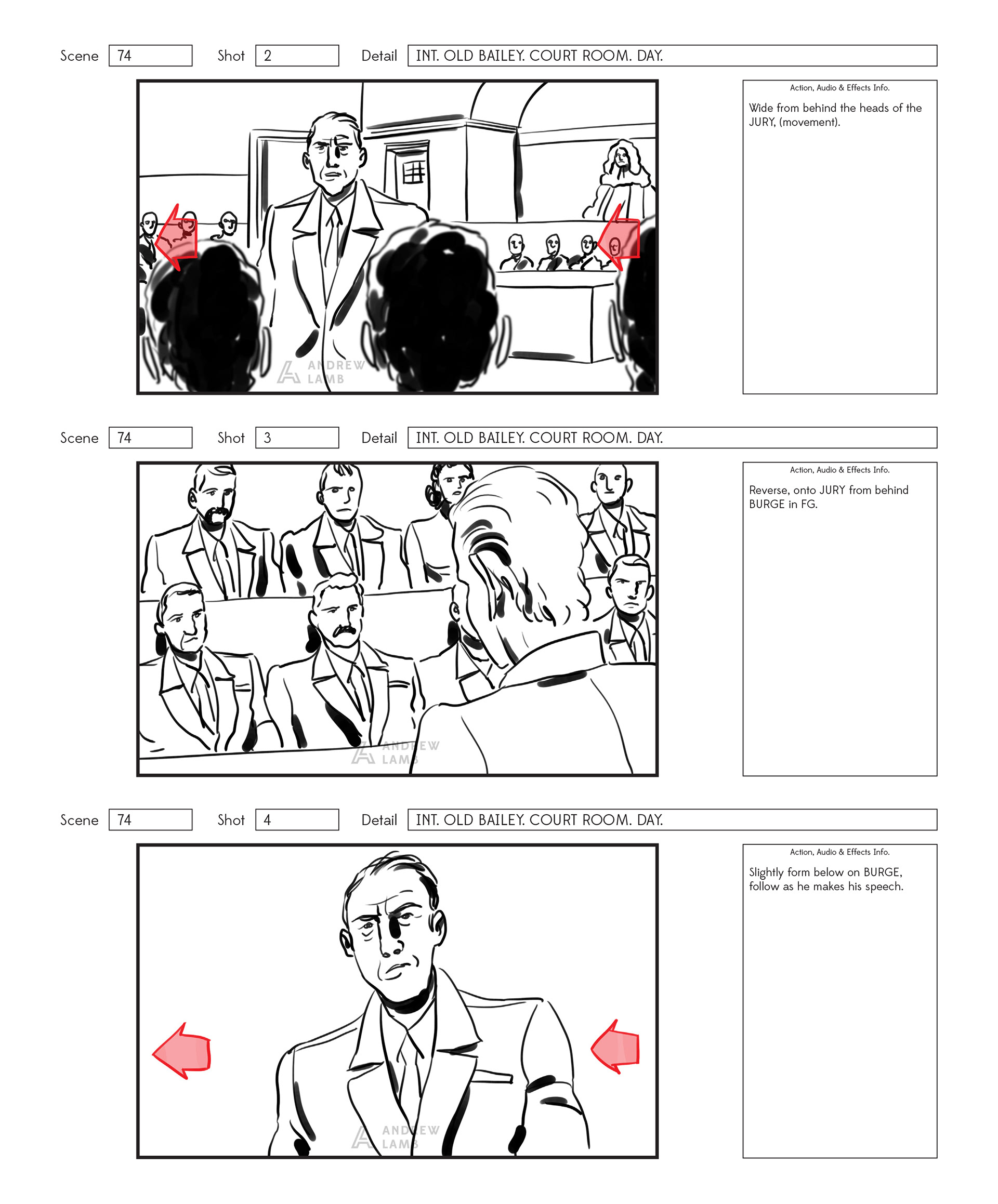 Scene 74 Shot 2 Detail INT. OLD BAILEY. COURT ROOM. DAY.

ANDREW LAMB

Action, Audio & Effects Info.

Wide from behind the heads of the JURY, (movement).

Scene 74 Shot 3 Detail INT. OLD BAILEY. COURT ROOM. DAY.

ANDREW LAMB

Action, Audio & Effects Info.

Reverse, onto JURY from behind BURGE in FG.

Scene 74 Shot 4 Detail INT. OLD BAILEY. COURT ROOM. DAY.

ANDREW LAMB

Action, Audio & Effects Info.

Slightly form below on BURGE, follow as he makes his speech.