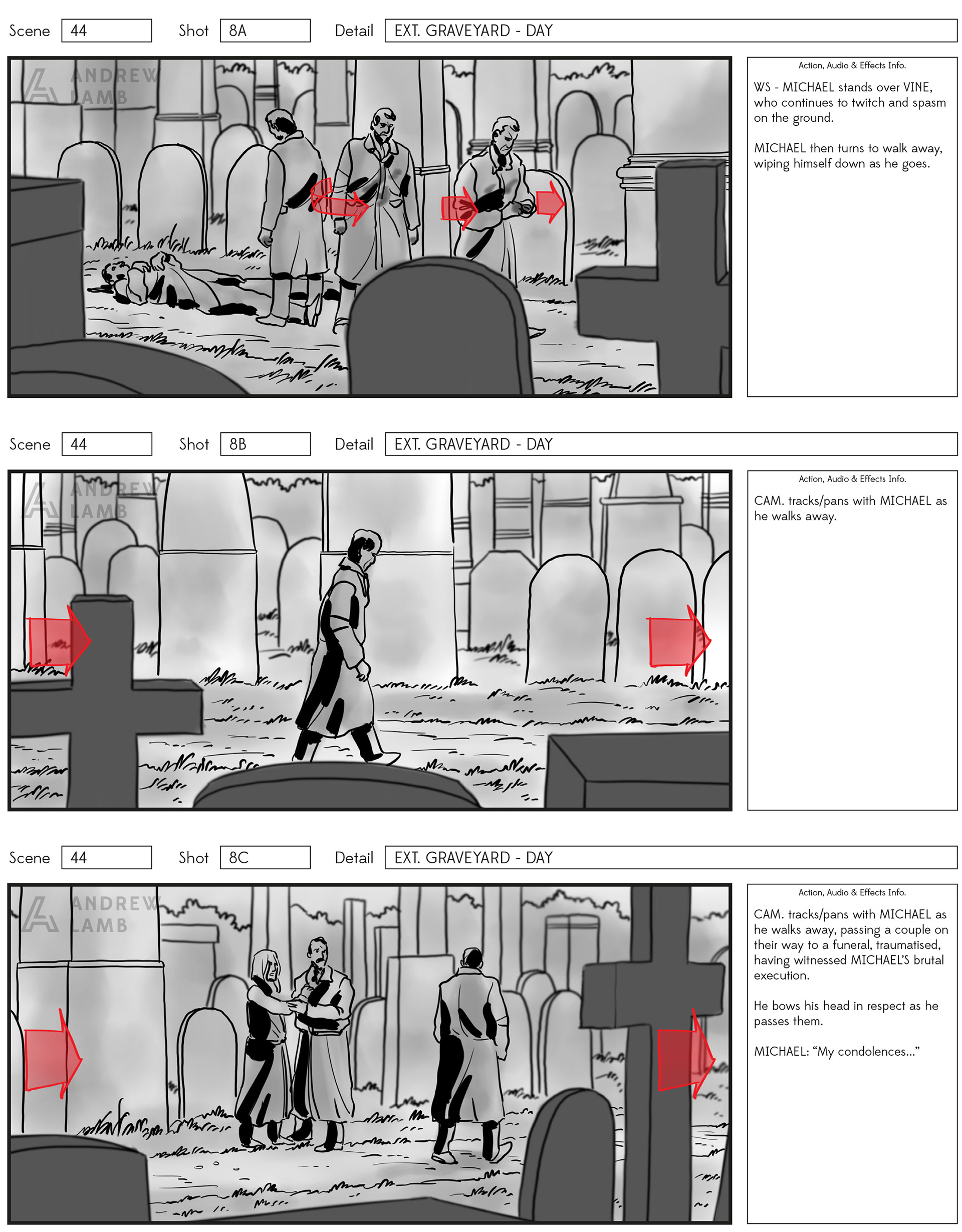 Scene 44 Shot 8A Detail EXT. GRAVEYARD - DAY

ANDREW LAMB

Action, Audio & Effects Info.

WS - MICHAEL stands over VINE, who continues to twitch and spasm on the ground.

MICHAEL then turns to walk away, wiping himself down as he goes.

Scene 44 Shot 8B Detail EXT. GRAVEYARD - DAY

ANDREW LAMB

Action, Audio & Effects Info.

CAM. tracks/pans with MICHAEL as he walks away.

Scene 44 Shot 8C Detail EXT. GRAVEYARD - DAY

ANDREW LAMB

Action, Audio & Effects Info.

CAM. tracks/pans with MICHAEL as he walks away, passing a couple on their way to a funeral, traumatised, having witnessed MICHAEL'S brutal execution.

He bows his head in respect as he passes them.

MICHAEL: "My condolences..."