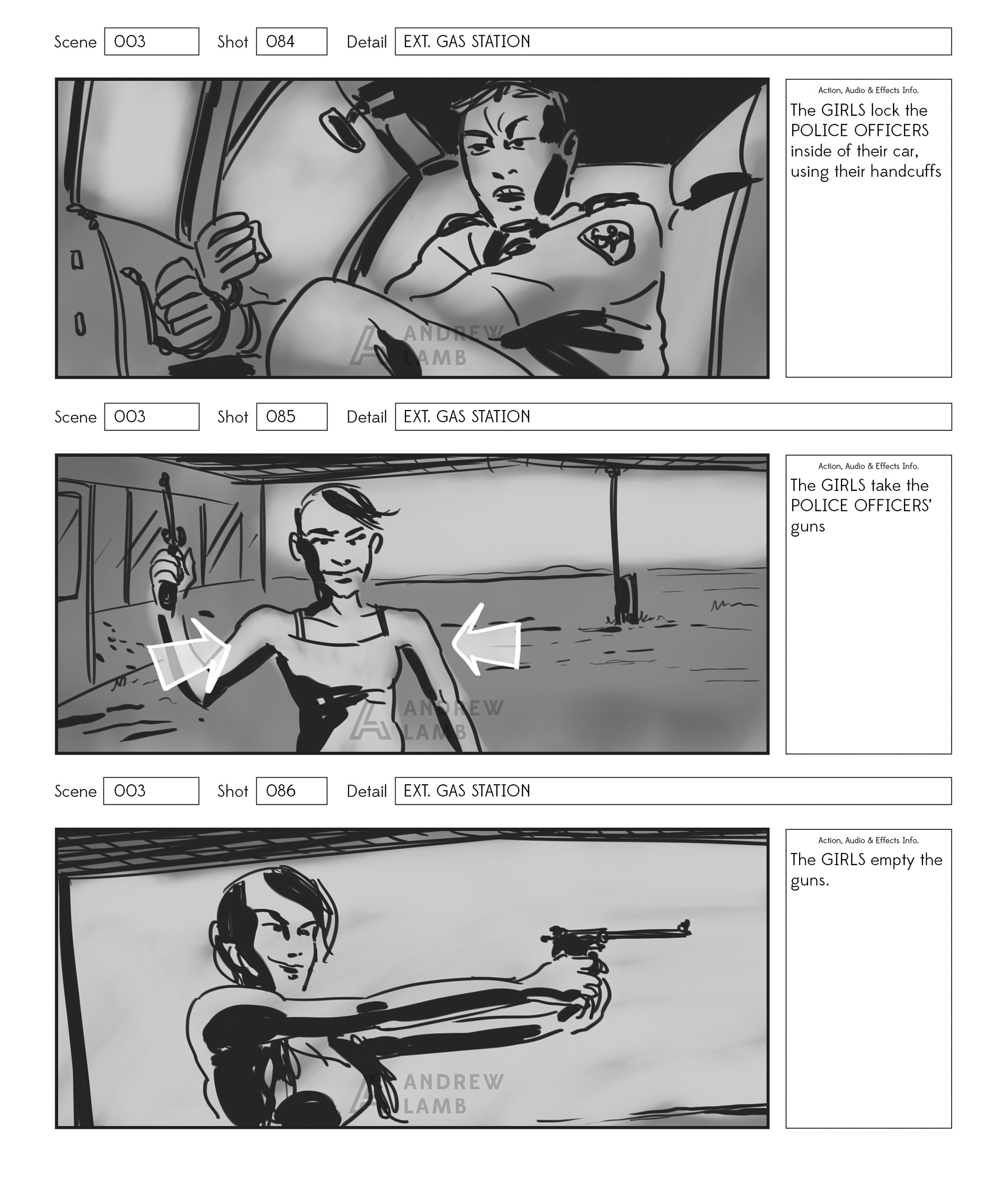 Scene 003 Shot 084 Detail EXT. GAS STATION

ANDREW LAMB

Action, Audio & Effects Info.
The GIRLS lock the POLICE OFFICERS inside of their car, using their handcuffs

Scene 003 Shot 085 Detail EXT. GAS STATION

ANDREW LAMB

Action, Audio & Effects Info.
The GIRLS take the POLICE OFFICERS' guns

Scene 003 Shot 086 Detail EXT. GAS STATION

ANDREW LAMB

Action, Audio & Effects Info.
The GIRLS empty the guns.