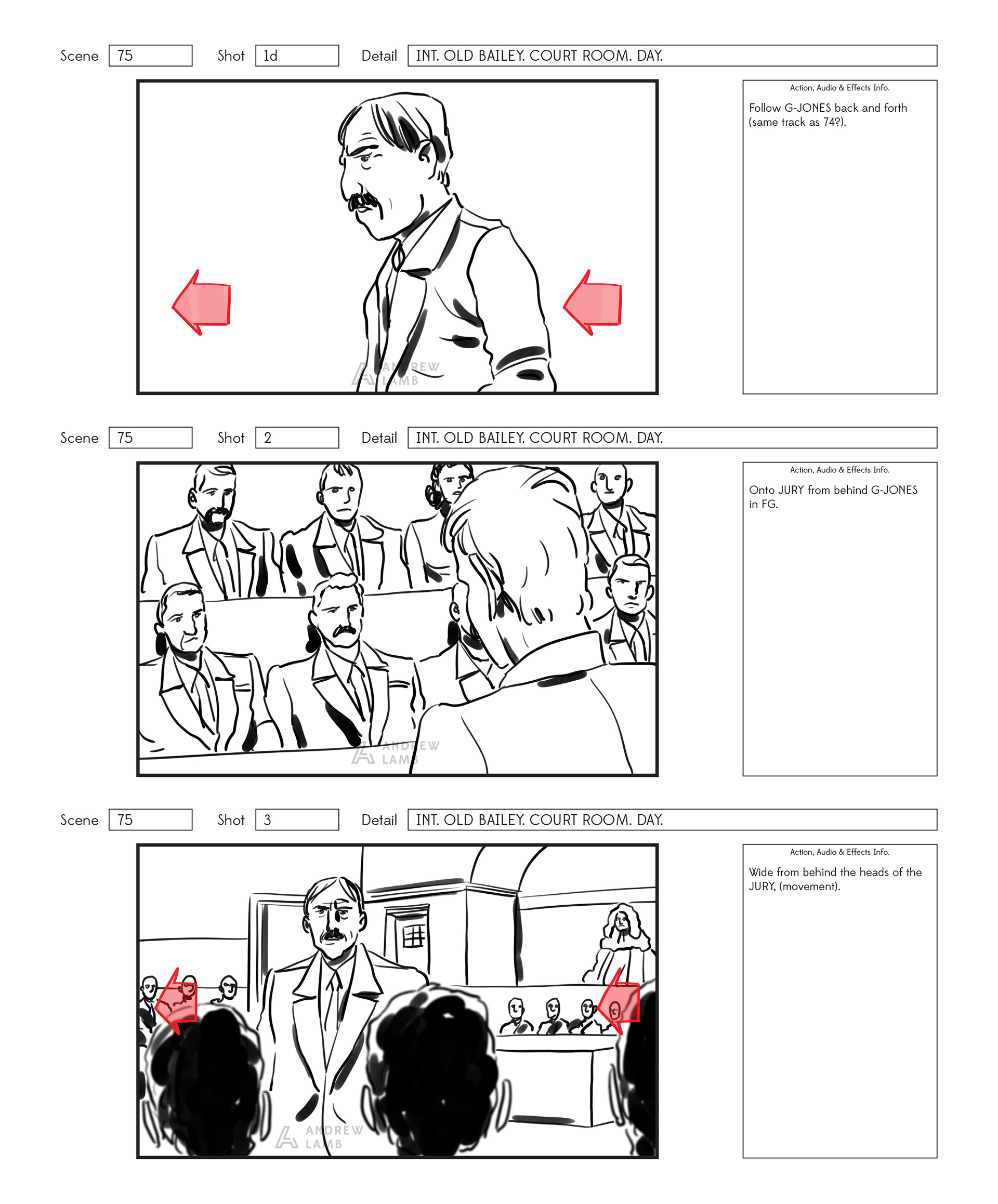 Scene 75 Shot 1d Detail INT. OLD BAILEY. COURT ROOM. DAY.

ANDREW LAMB

Action, Audio & Effects Info.

Follow G-JONES back and forth (same track as 74?).

Scene 75 Shot 2 Detail INT. OLD BAILEY. COURT ROOM. DAY.

ANDREW LAMB

Action, Audio & Effects Info.

Onto JURY from behind G-JONES in FG.

Scene 75 Shot 3 Detail INT. OLD BAILEY. COURT ROOM. DAY.

ANDREW LAMB

Action, Audio & Effects Info.

Wide from behind the heads of the JURY, (movement).