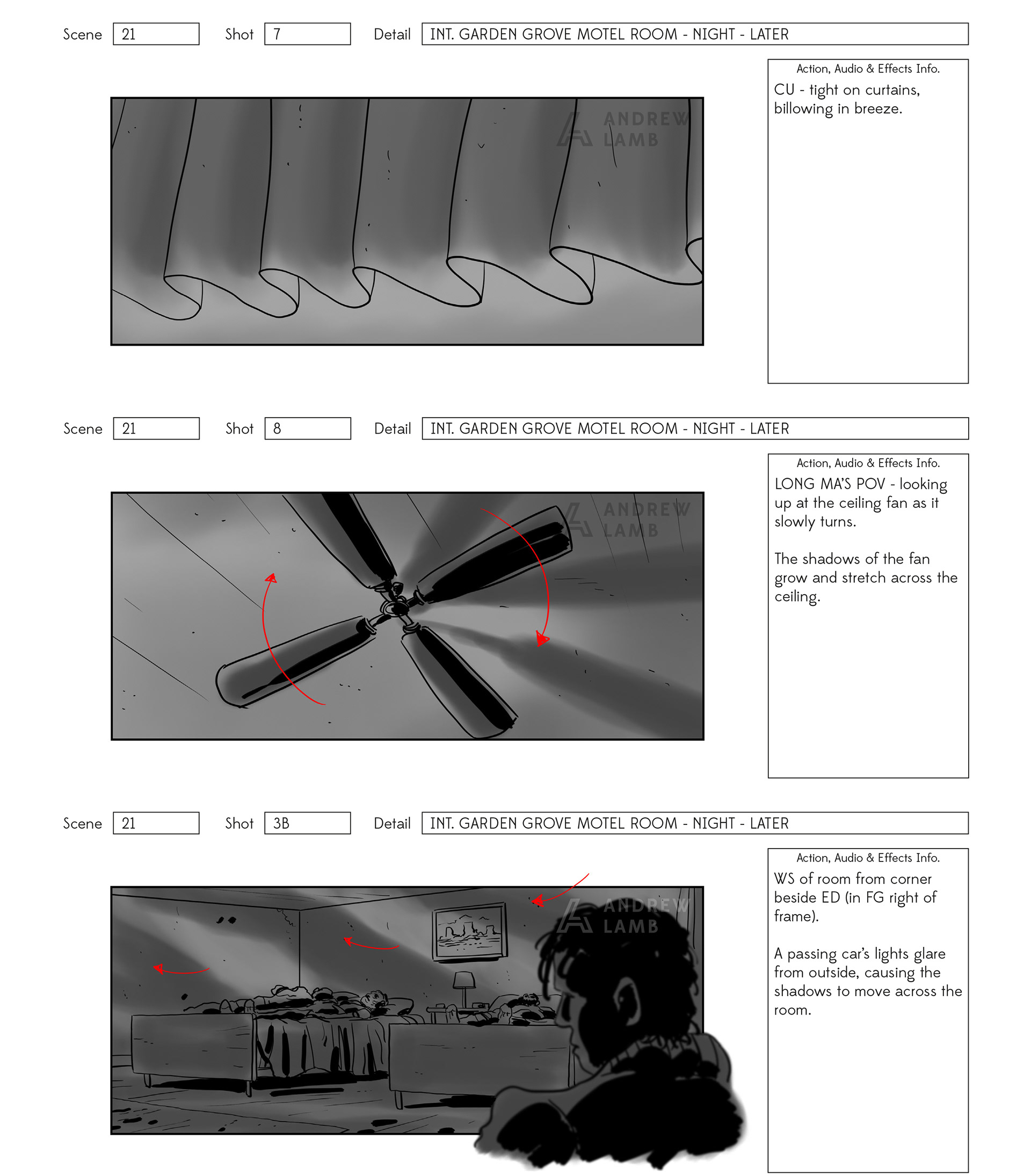 Scene 21 Shot 7 Detail INT. GARDEN GROVE MOTEL ROOM - NIGHT - LATER

ANDREW LAMB

Action, Audio & Effects Info.
CU - tight on curtains, billowing in breeze.

Scene 21 Shot 8 Detail INT. GARDEN GROVE MOTEL ROOM - NIGHT - LATER

ANDREW LAMB

Action, Audio & Effects Info.
LONG MA'S POV - looking up at the ceiling fan as it slowly turns.

The shadows of the fan grow and stretch across the ceiling.

Scene 21 Shot 3B Detail INT. GARDEN GROVE MOTEL ROOM - NIGHT - LATER

ANDREW LAMB

Action, Audio & Effects Info.
WS of room from corner beside ED (in FG right of frame).

A passing car's lights glare from outside, causing the shadows to move across the room.