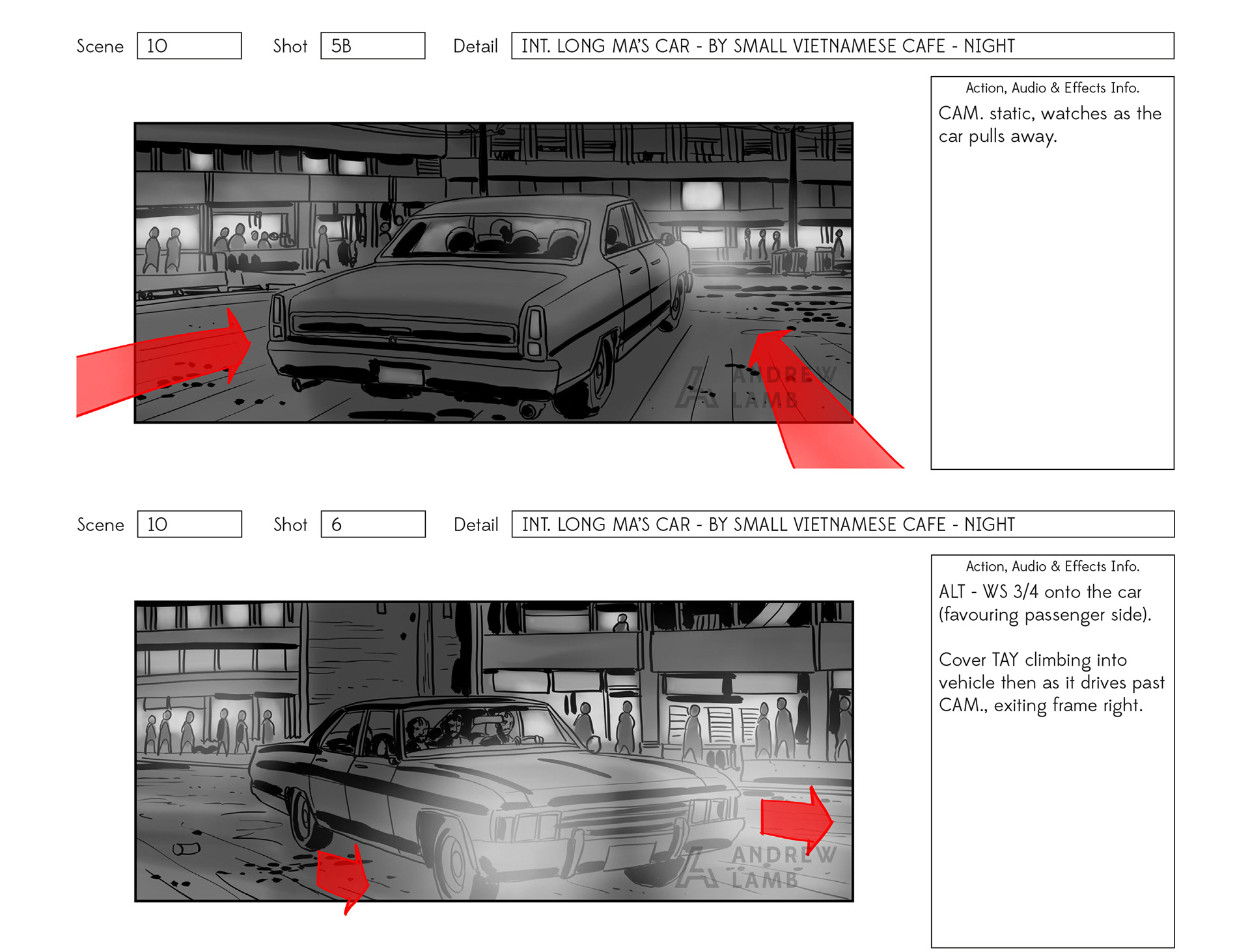 Scene 10 Shot 5B Detail INT. LONG MA'S CAR - BY SMALL VIETNAMESE CAFE - NIGHT

ANDREW LAMB

Action, Audio & Effects Info.
CAM. static, watches as the car pulls away.

Scene 10 Shot 6 Detail INT. LONG MA'S CAR - BY SMALL VIETNAMESE CAFE - NIGHT

ANDREW LAMB

Action, Audio & Effects Info.
ALT - WS 3/4 onto the car (favouring passenger side).

Cover TAY climbing into vehicle then as it drives past CAM., exiting frame right.