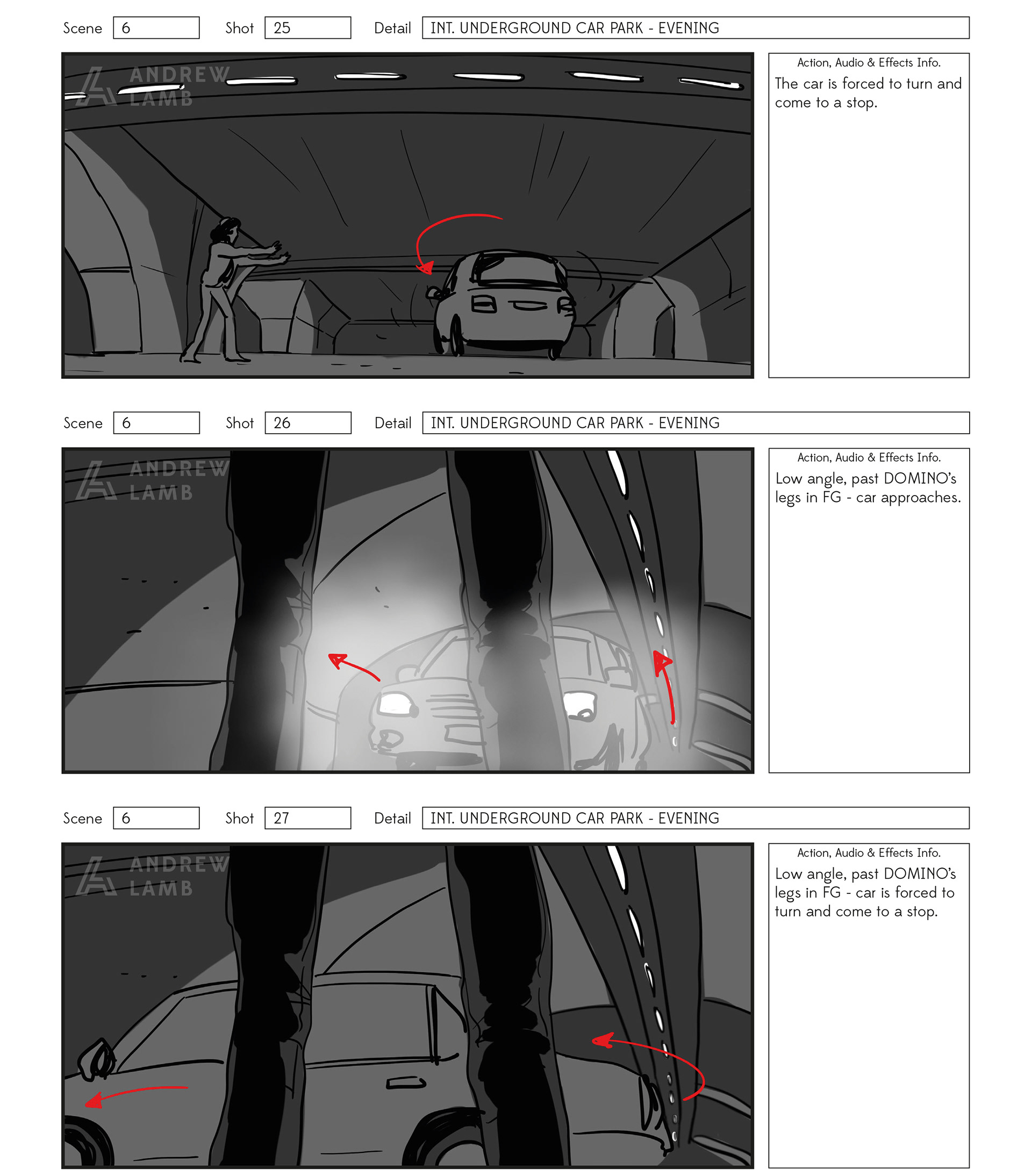 Scene 6 Shot 25 Detail INT. UNDERGROUND CAR PARK - EVENING

ANDREW LAMB

Action, Audio & Effects Info.

The car is forced to turn and come to a stop.

Scene 6 Shot 26 Detail INT. UNDERGROUND CAR PARK - EVENING

ANDREW LAMB

Action, Audio & Effects Info.

Low angle, past DOMINO's legs in FG - car approaches.

Scene 6 Shot 27 Detail INT. UNDERGROUND CAR PARK - EVENING

ANDREW LAMB

Action, Audio & Effects Info.

Low angle, past DOMINO's legs in FG - car is forced to turn and come to a stop.