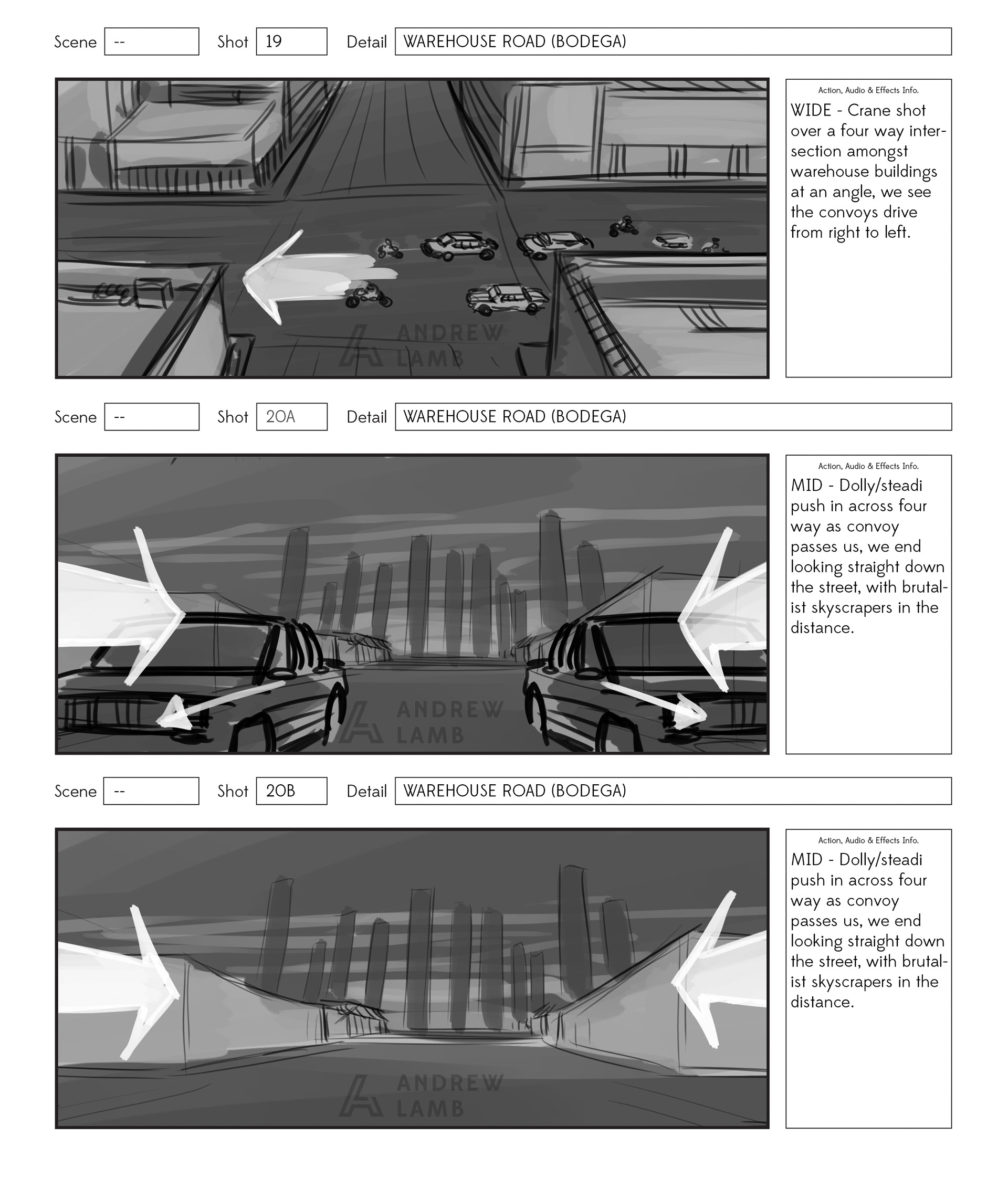 Scene -- Shot 19 Detail WAREHOUSE ROAD (BODEGA)

ANDREW LAMB

Action, Audio & Effects Info.
WIDE - Crane shot over a four way intersection amongst warehouse buildings at an angle, we see the convoys drive from right to left.

Scene -- Shot 20A Detail WAREHOUSE ROAD (BODEGA)

ANDREW LAMB

Action, Audio & Effects Info.
MID - Dolly/steadi push in across four way as convoy passes us, we end looking straight down the street, with brutalist skyscrapers in the distance.

Scene -- Shot 20B Detail WAREHOUSE ROAD (BODEGA)

ANDREW LAMB

Action, Audio & Effects Info.
MID - Dolly/steadi push in across four way as convoy passes us, we end looking straight down the street, with brutalist skyscrapers in the distance.