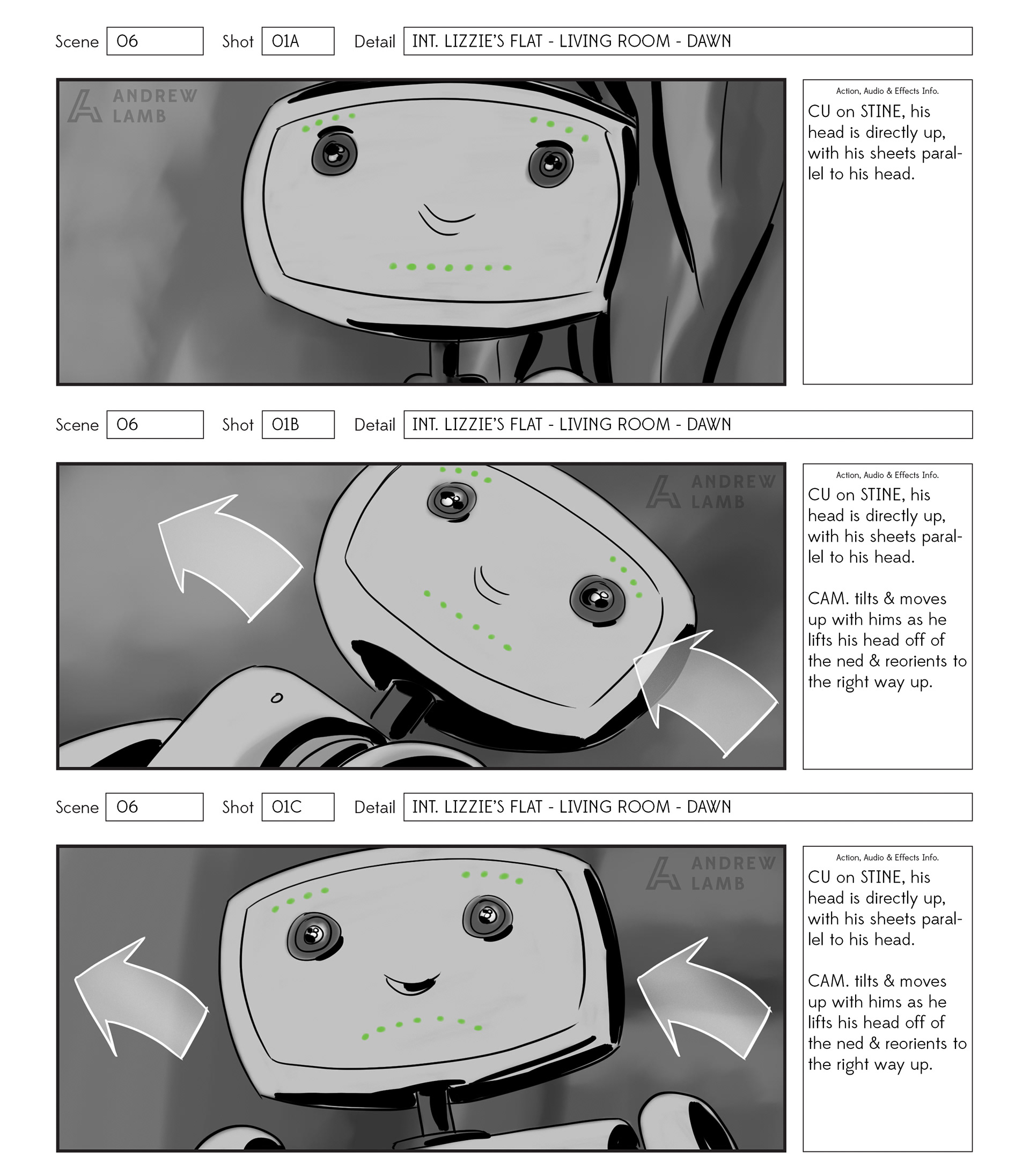 Scene 06 Shot 01A Detail INT. LIZZIE'S FLAT - LIVING ROOM - DAWN

ANDREW LAMB

Action, Audio & Effects Info.

CU on STINE, his head is directly up, with his sheets parallel to his head.

Scene 06 Shot 01B Detail INT. LIZZIE'S FLAT - LIVING ROOM - DAWN

ANDREW LAMB

Action, Audio & Effects Info.

CU on STINE, his head is directly up, with his sheets parallel to his head.

CAM. tilts & moves up with hims as he lifts his head off of the ned & reorients to the right way up.

Scene 06 Shot 01C Detail INT. LIZZIE'S FLAT - LIVING ROOM - DAWN

ANDREW LAMB

Action, Audio & Effects Info.

CU on STINE, his head is directly up, with his sheets parallel to his head.

CAM. tilts & moves up with hims as he lifts his head off of the ned & reorients to the right way up.