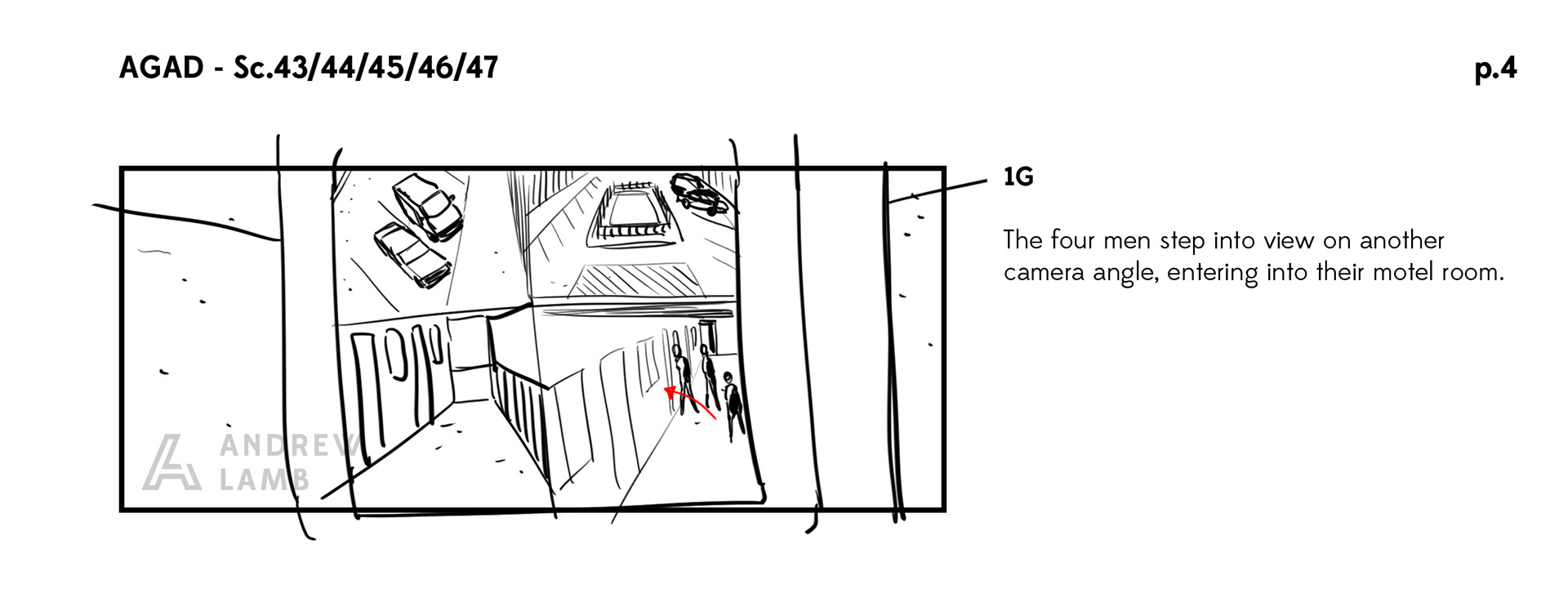 AGAD - Sc.43/44/45/46/47

p.4

ANDREW LAMB

1G

The four men step into view on another camera angle, entering into their motel room.