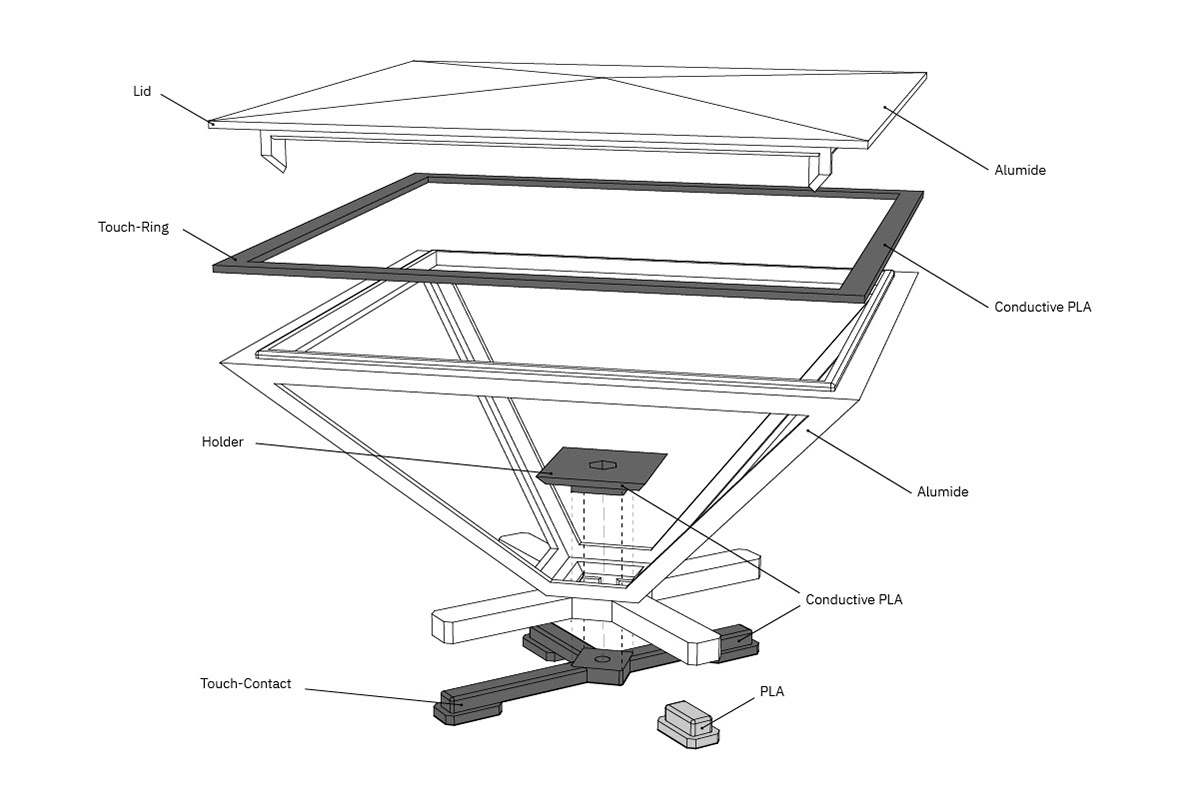 Lid

Alumide

Touch-Ring

Conductive PLA

Holder

Alumide

Conductive PLA

Touch-Contact

PLA