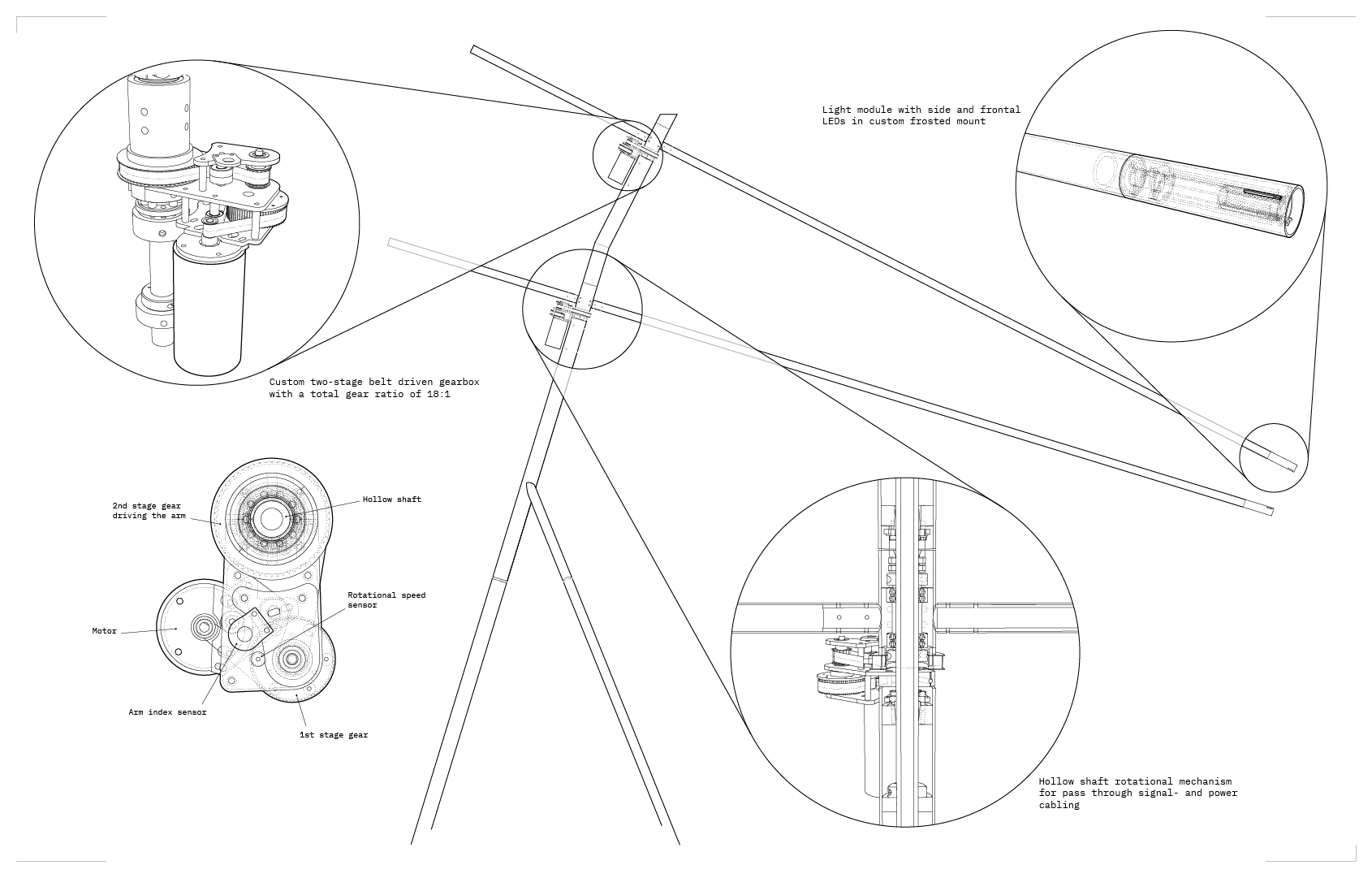 Light module with side and frontal LEDs in custom frosted mount

Custom two-stage belt driven gearbox with a total gear ratio of 18:1

2nd stage gear driving the arm

Hollow shaft

Rotational speed sensor

Motor

Arm index sensor

1st stage gear

Hollow shaft rotational mechanism for pass through signal- and power cabling