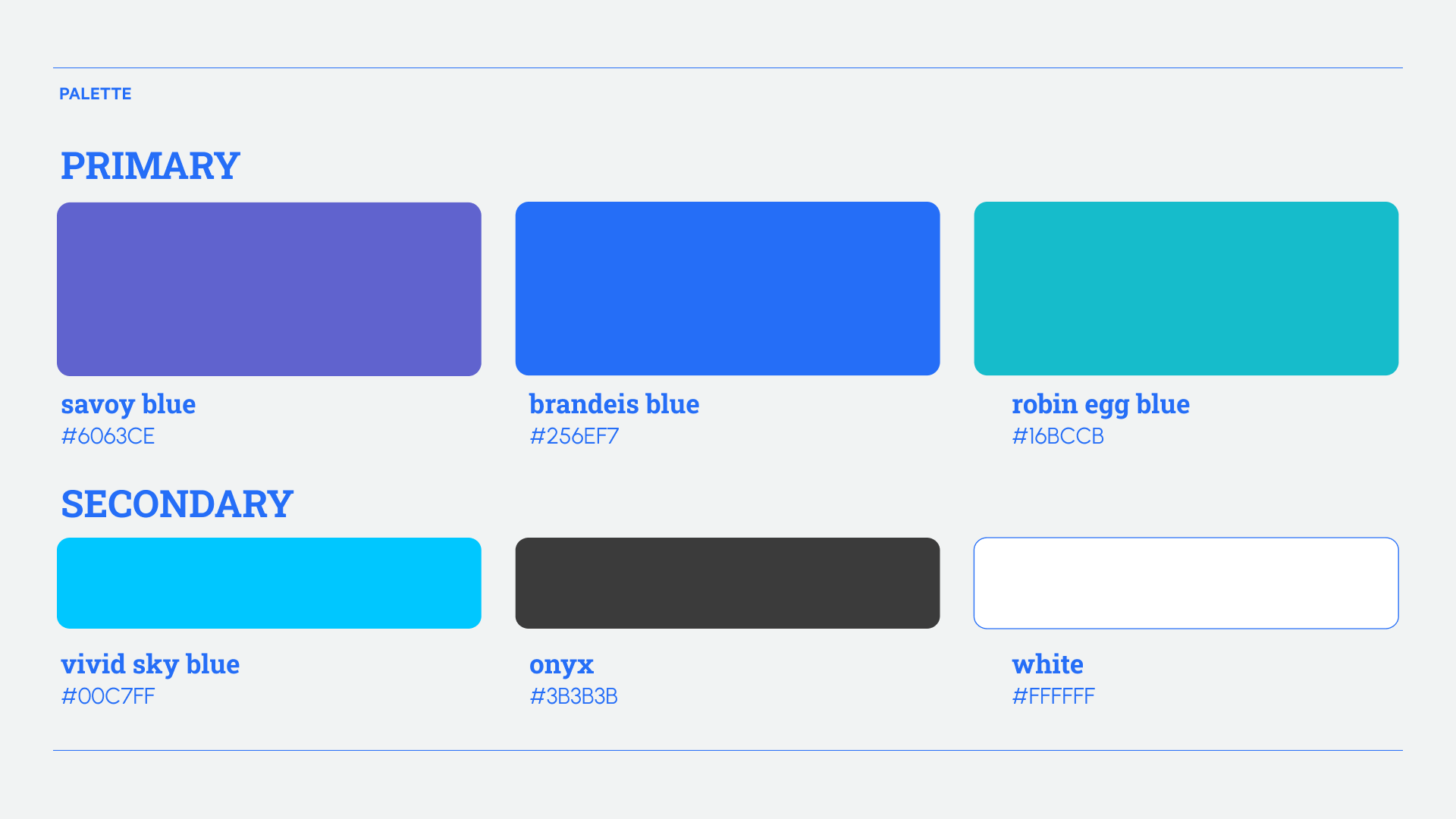 PALETTE

PRIMARY

savoy blue
#6063CE

brandeis blue
#256EF7

robin egg blue
#16BCCB

SECONDARY

vivid sky blue
#00C7FF

onyx
#3B3B3B

white
#FFFFFF