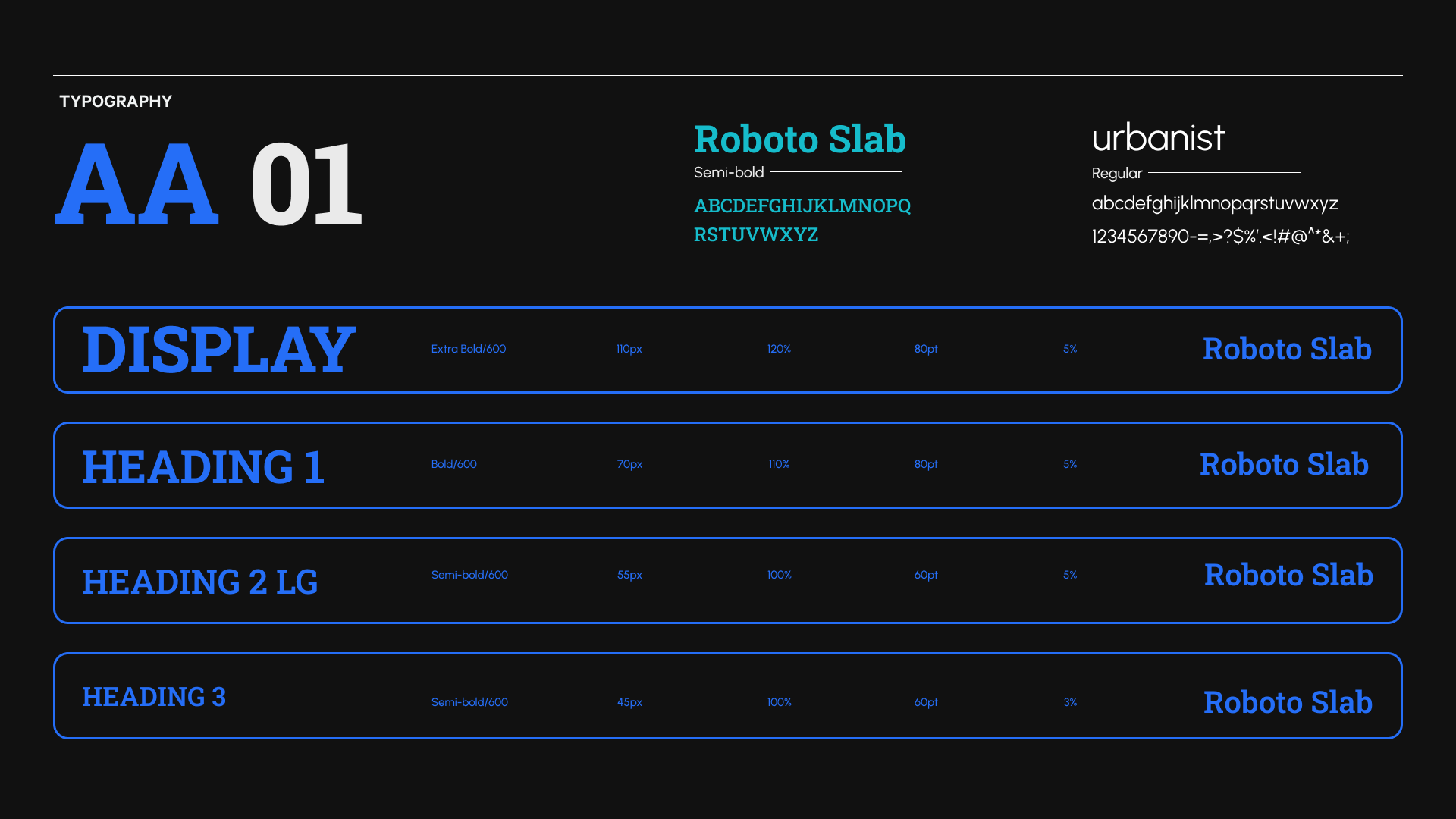 TYPOGRAPHY

AA 01

Roboto Slab
Semi-bold
ABCDEFGHIJKLMNOPQ
RSTUVWXYZ

urbanist
Regular
abcdefghijklmnopqrstuvwxyz
1234567890-=,>?$%'.<!#@^*&+;

DISPLAY Extra Bold/600 110px 120% 80pt 5% Roboto Slab

HEADING 1 Bold/600 70px 110% 80pt 5% Roboto Slab

HEADING 2 LG Semi-bold/600 55px 100% 60pt 5% Roboto Slab

HEADING 3 Semi-bold/600 45px 100% 60pt 3% Roboto Slab