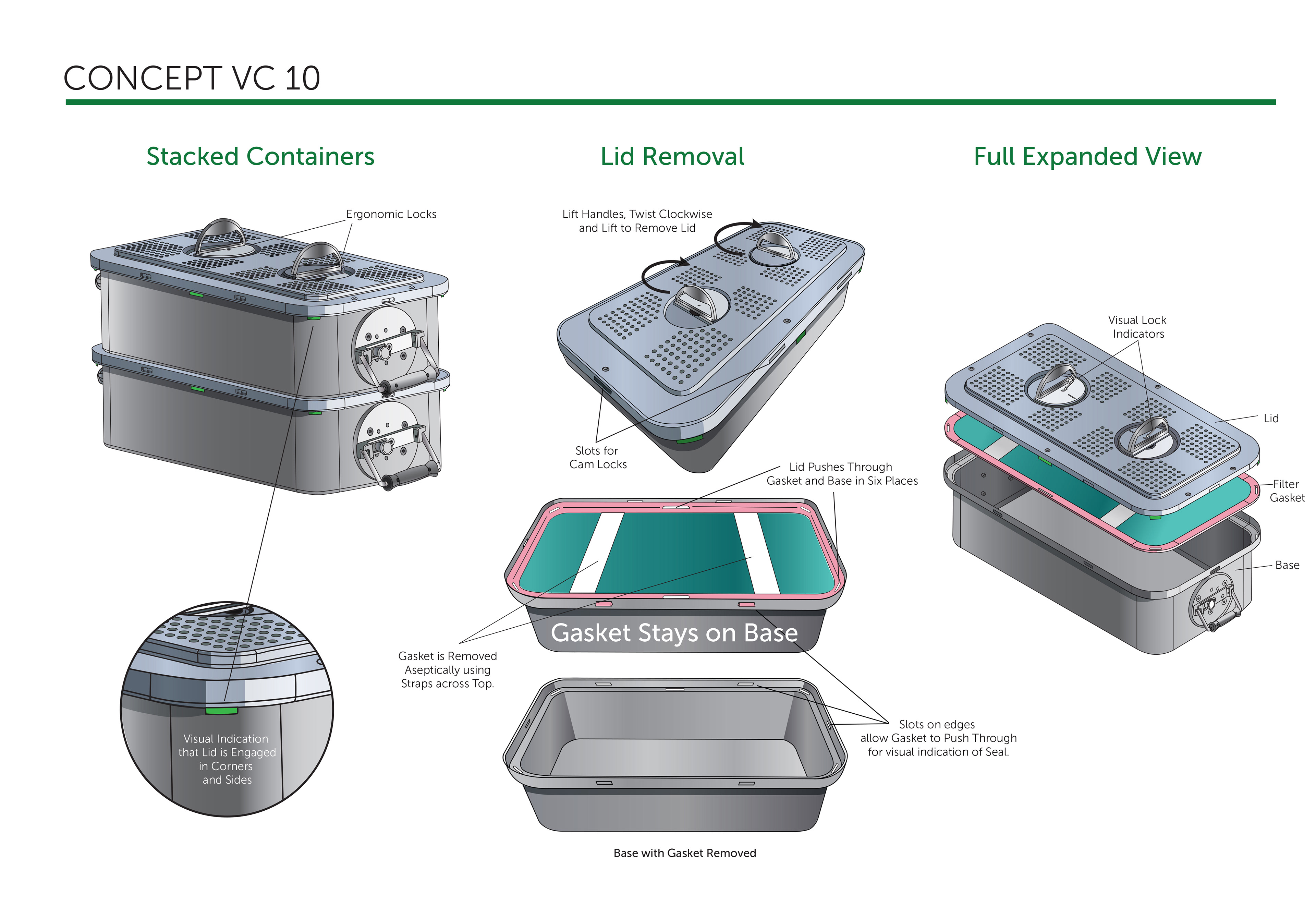 CONCEPT VC 10

Stacked Containers

Ergonomic Locks

Visual Indication that Lid is Engaged in Corners and Sides

Lid Removal

Lift Handles, Twist Clockwise and Lift to Remove Lid

Slots for Cam Locks

Lid Pushes Through Gasket and Base in Six Places

Gasket Stays on Base

Gasket is Removed Aseptically using Straps across Top.

Slots on edges allow Gasket to Push Through for visual indication of Seal.

Base with Gasket Removed

Full Expanded View

Visual Lock Indicators

Lid

Filter Gasket

Base