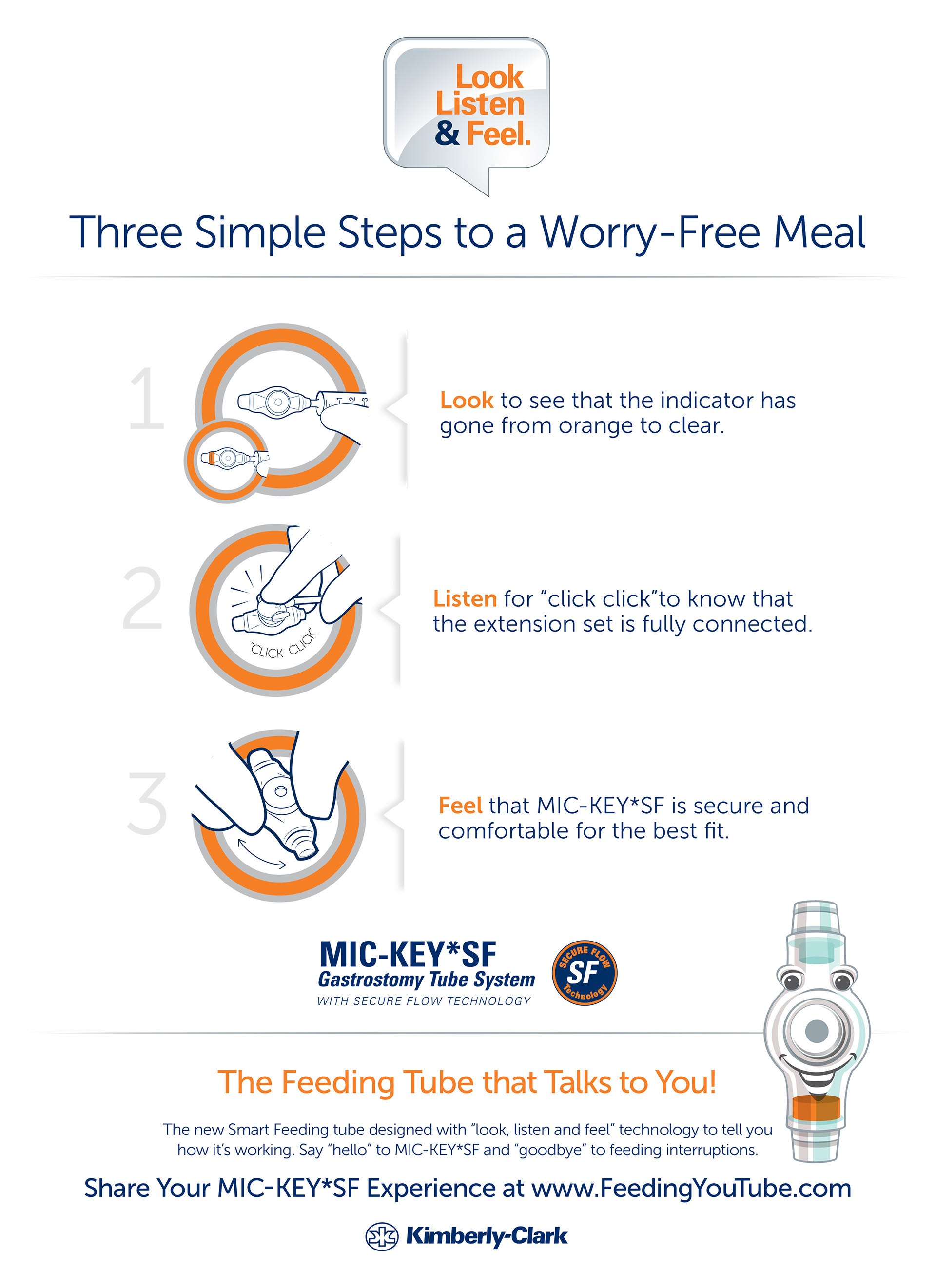 Look
Listen
& Feel.

Three Simple Steps to a Worry-Free Meal

1

1 2 3

Look to see that the indicator has gone from orange to clear.

2

"CLICK CLICK"

Listen for "click click"to know that the extension set is fully connected.

3

Feel that MIC-KEY*SF is secure and comfortable for the best fit.

MIC-KEY*SF
Gastrostomy Tube System
WITH SECURE FLOW TECHNOLOGY

SECURE FLOW SF Technology

The Feeding Tube that Talks to You!

The new Smart Feeding tube designed with "look, listen and feel" technology to tell you how it's working. Say "hello" to MIC-KEY*SF and "goodbye" to feeding interruptions.

Share Your MIC-KEY*SF Experience at www.FeedingYouTube.com

Kimberly-Clark