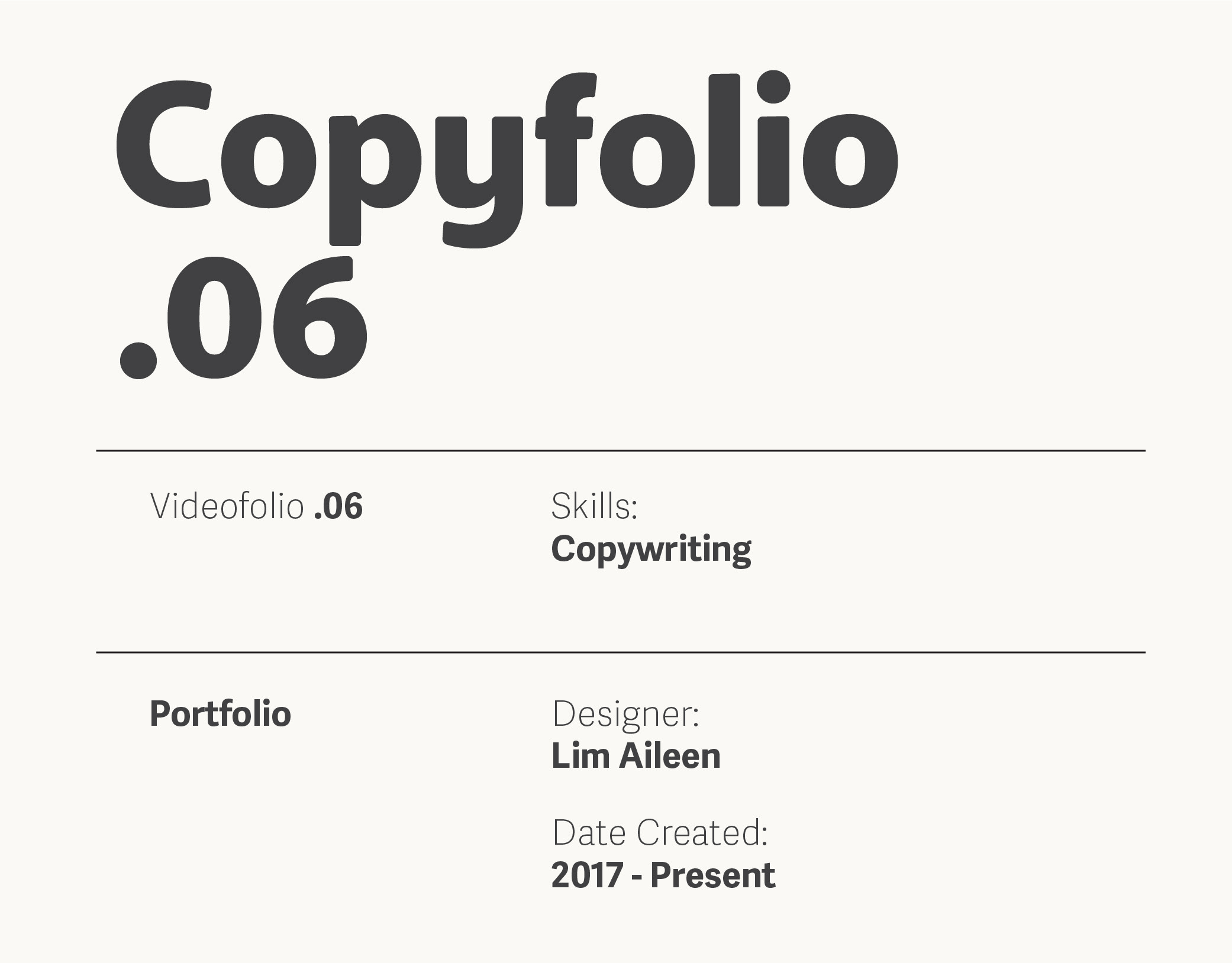 Copyfolio
.06

Videofolio .06

Skills:
Copywriting

Portfolio

Designer:
Lim Aileen

Date Created:
2017 - Present