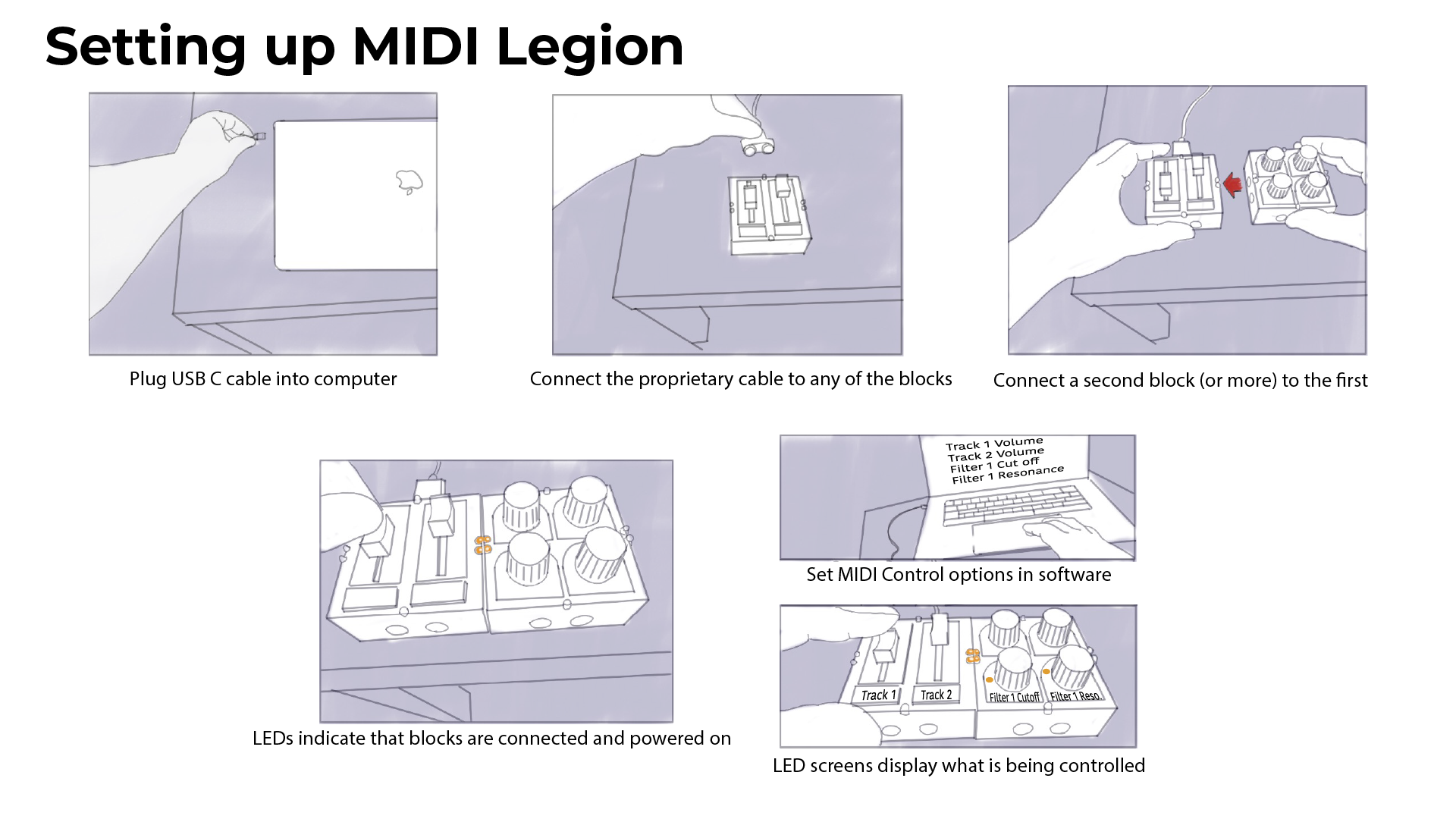 Setting up MIDI Legion

Plug USB C cable into computer

Connect the proprietary cable to any of the blocks

Connect a second block (or more) to the first

LEDs indicate that blocks are connected and powered on

Track 1 Volume
Track 2 Volume
Filter 1 Cut off
Filter 1 Resonance

Set MIDI Control options in software

Track 1
Track 2
Filter 1 Cutoff
Filter 1 Reso.

LED screens display what is being controlled