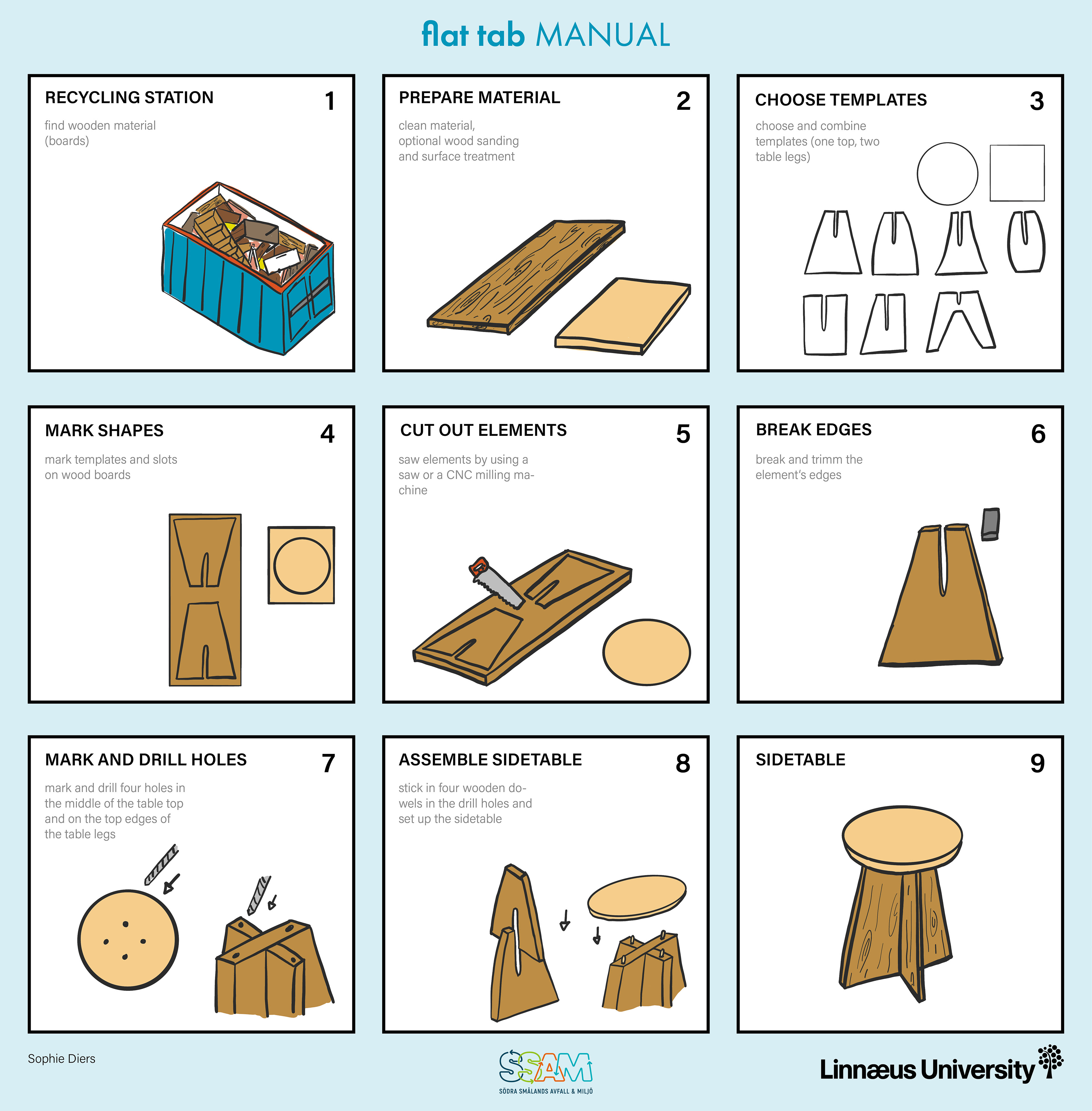 flat tab MANUAL

RECYCLING STATION 1

find wooden material (boards)

PREPARE MATERIAL 2

clean material, optional wood sanding and surface treatment

CHOOSE TEMPLATES 3

choose and combine templates (one top, two table legs)

MARK SHAPES 4

mark templates and slots on wood boards

CUT OUT ELEMENTS 5

saw elements by using a saw or a CNC milling machine

BREAK EDGES 6

break and trimm the element's edges

MARK AND DRILL HOLES 7

mark and drill four holes in the middle of the table top and on the top edges of the table legs

ASSEMBLE SIDETABLE 8

stick in four wooden dowels in the drill holes and set up the sidetable

SIDETABLE 9

Sophie Diers

SSAM
SÖDRA SMÅLANDS AVFALL & MILJÖ

Linnæus University