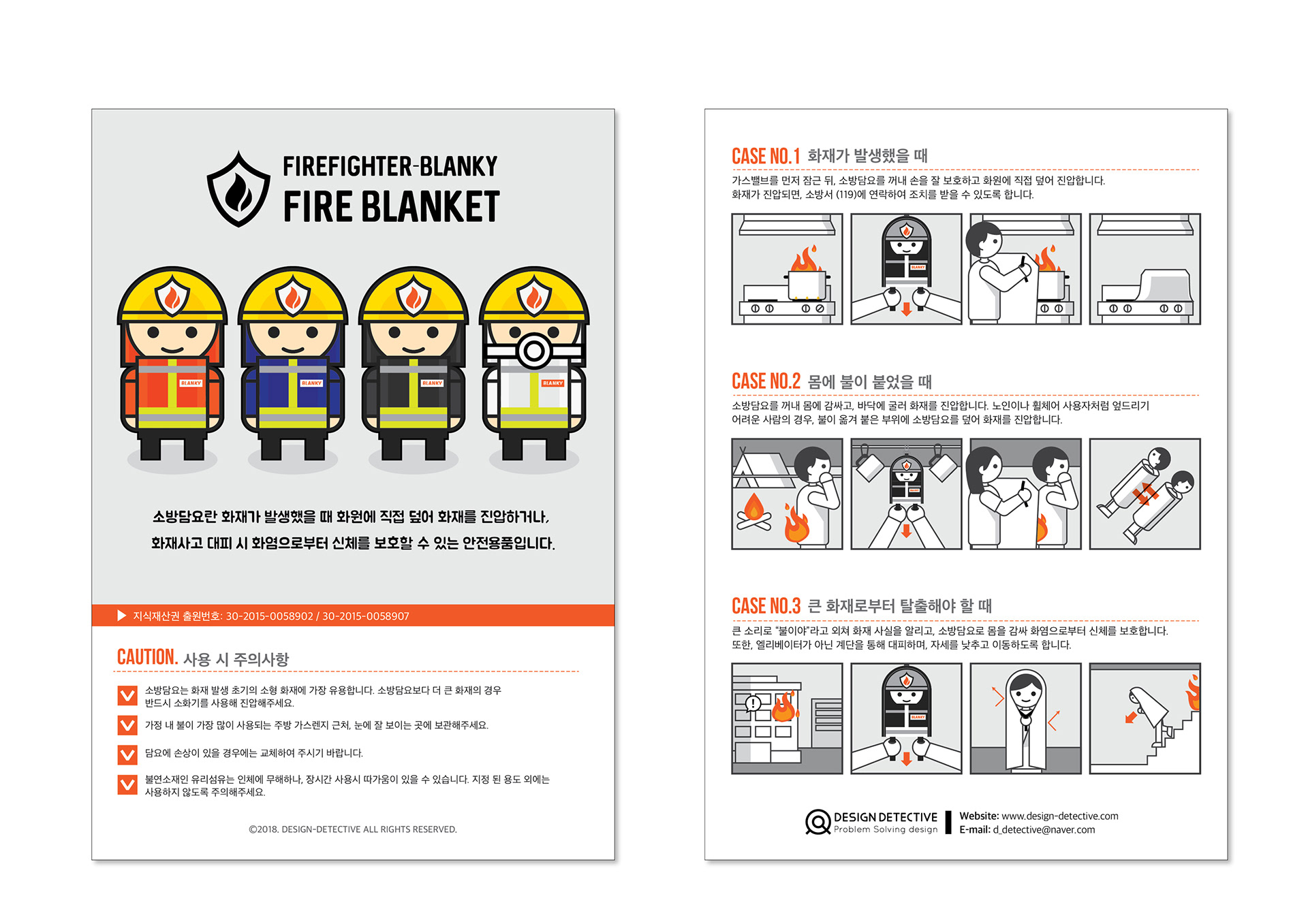 FIREFIGHTER-BLANKY
FIRE BLANKET

BLANKY BLANKY BLANKY BLANKY

소방담요란 화재가 발생했을 때 화원에 직접 덮어 화재를 진압하거나,
화재사고 대피 시 화염으로부터 신체를 보호할 수 있는 안전용품입니다.

▶ 지식재산권 출원번호: 30-2015-0058902 / 30-2015-0058907

CAUTION. 사용 시 주의사항

소방담요는 화재 발생 초기의 소형 화재에 가장 유용합니다. 소방담요보다 더 큰 화재의 경우 반드시 소화기를 사용해 진압해주세요.

가정 내 불이 가장 많이 사용되는 주방 가스렌지 근처, 눈에 잘 보이는 곳에 보관해주세요.

담요에 손상이 있을 경우에는 교체하여 주시기 바랍니다.

불연소재인 유리섬유는 인체에 무해하나, 장시간 사용시 따가움이 있을 수 있습니다. 지정 된 용도 외에는 사용하지 않도록 주의해주세요.

©2018. DESIGN-DETECTIVE ALL RIGHTS RESERVED.

CASE NO.1 화재가 발생했을 때

가스밸브를 먼저 잠근 뒤, 소방담요를 꺼내 손을 잘 보호하고 화원에 직접 덮어 진압합니다.
화재가 진압되면, 소방서 (119)에 연락하여 조치를 받을 수 있도록 합니다.

BLANKY

CASE NO.2 몸에 불이 붙었을 때

소방담요를 꺼내 몸에 감싸고, 바닥에 굴러 화재를 진압합니다. 노인이나 휠체어 사용자처럼 엎드리기 어려운 사람의 경우, 불이 옮겨 붙은 부위에 소방담요를 덮어 화재를 진압합니다.

CASE NO.3 큰 화재로부터 탈출해야 할 때

큰 소리로 "불이야"라고 외쳐 화재 사실을 알리고, 소방담요로 몸을 감싸 화염으로부터 신체를 보호합니다.
또한, 엘리베이터가 아닌 계단을 통해 대피하며, 자세를 낮추고 이동하도록 합니다.

BLANKY

DESIGN DETECTIVE
Problem Solving design
Website: www.design-detective.com
E-mail: d_detective@naver.com