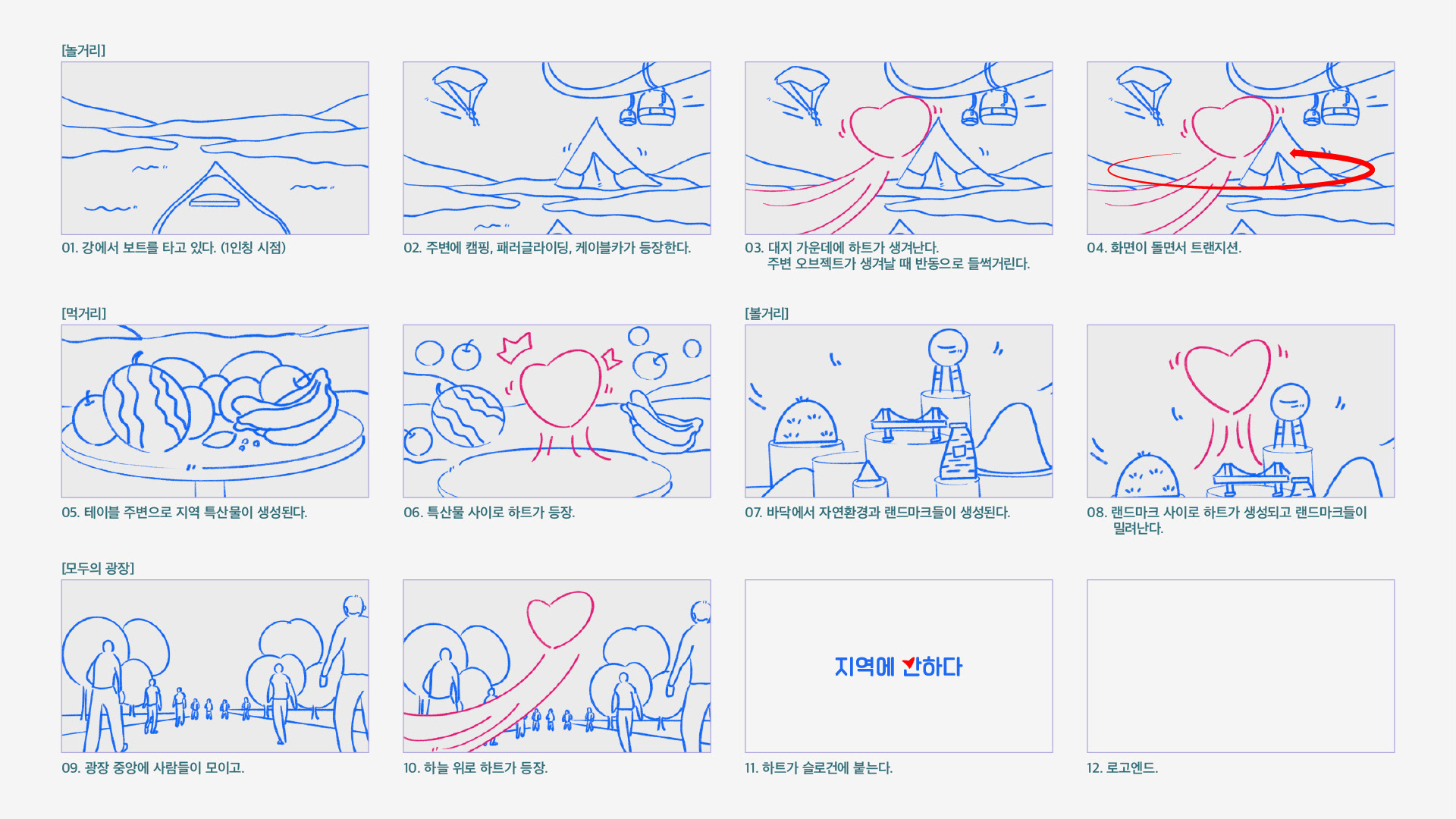 [놀거리]

01. 강에서 보트를 타고 있다. (1인칭 시점)

02. 주변에 캠핑, 패러글라이딩, 케이블카가 등장한다.

03. 대지 가운데에 하트가 생겨난다.
주변 오브젝트가 생겨날 때 반동으로 들썩거린다.

04. 화면이 돌면서 트랜지션.

[먹거리]

05. 테이블 주변으로 지역 특산물이 생성된다.

06. 특산물 사이로 하트가 등장.

[볼거리]

07. 바닥에서 자연환경과 랜드마크들이 생성된다.

08. 랜드마크 사이로 하트가 생성되고 랜드마크들이 밀려난다.

[모두의 광장]

09. 광장 중앙에 사람들이 모이고.

10. 하늘 위로 하트가 등장.

지역에 반하다

11. 하트가 슬로건에 붙는다.

12. 로고엔드.