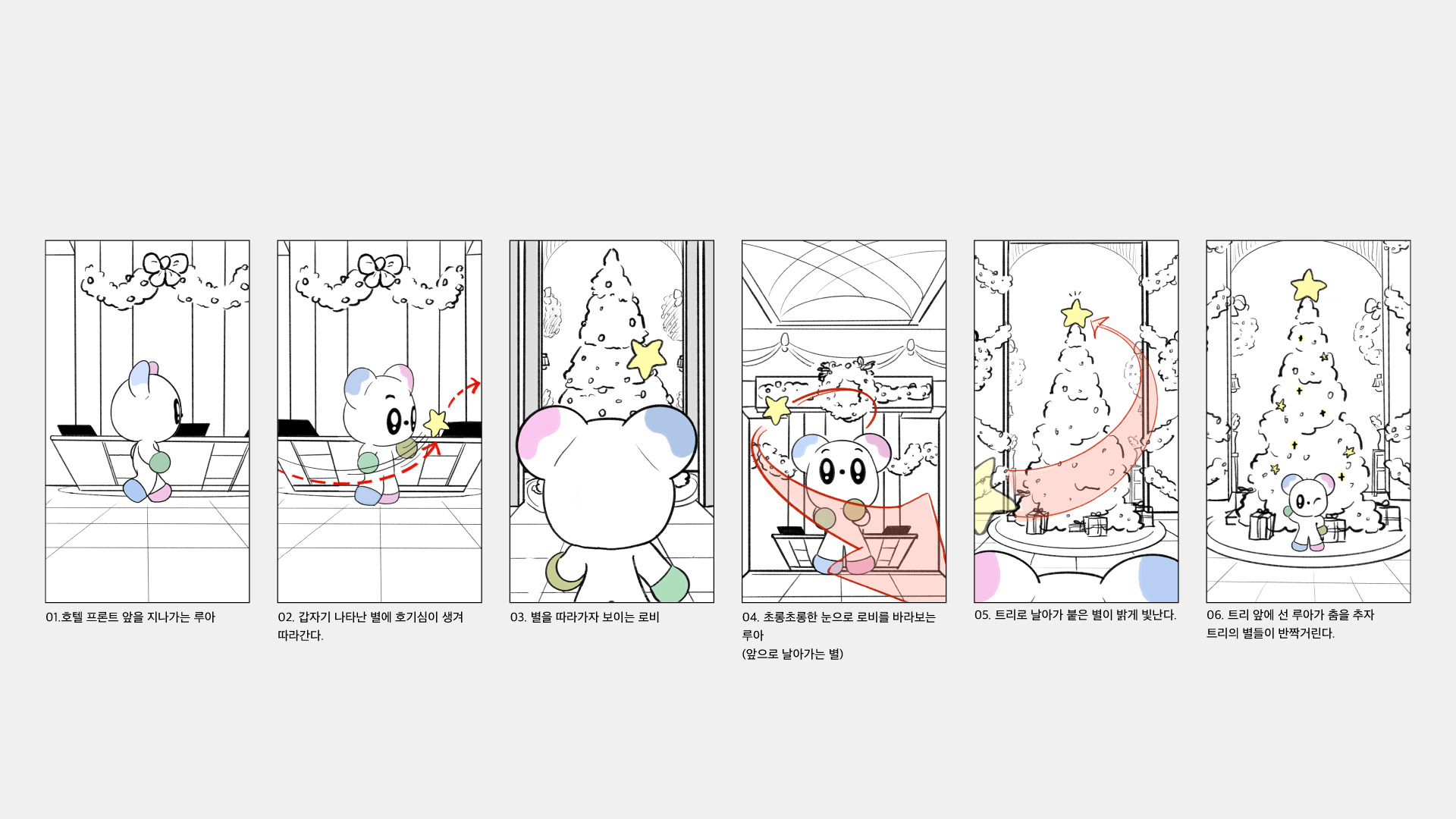 01.호텔 프론트 앞을 지나가는 루아

02. 갑자기 나타난 별에 호기심이 생겨 따라간다.

03. 별을 따라가자 보이는 로비

04. 초롱초롱한 눈으로 로비를 바라보는 루아
(앞으로 날아가는 별)

05. 트리로 날아가 붙은 별이 밝게 빛난다.

06. 트리 앞에 선 루아가 춤을 추자 트리의 별들이 반짝거린다.