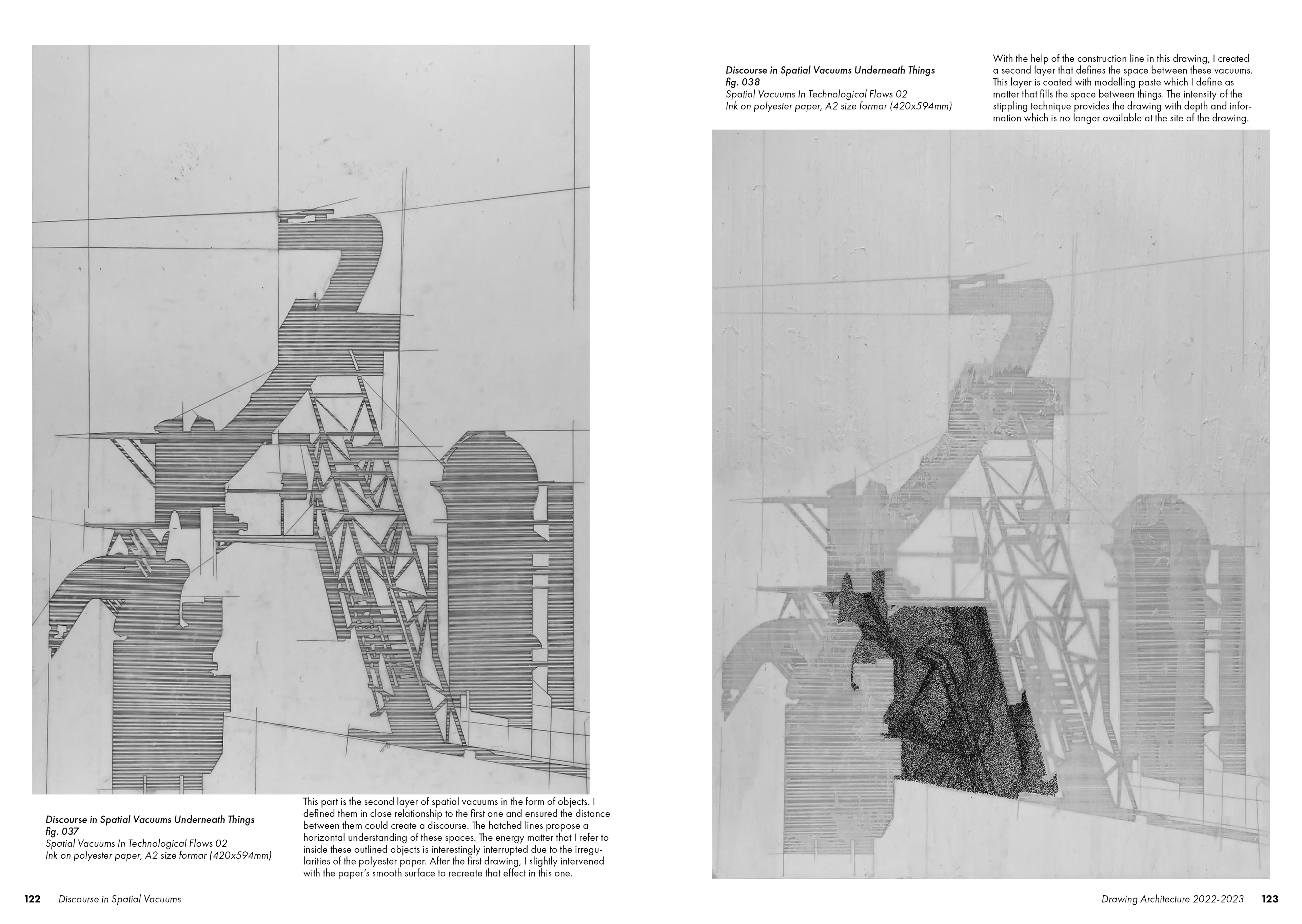 Discourse in Spatial Vacuums Underneath Things
fig. 037
Spatial Vacuums In Technological Flows 02
Ink on polyester paper, A2 size formar (420x594mm)

This part is the second layer of spatial vacuums in the form of objects. I defined them in close relationship to the first one and ensured the distance between them could create a discourse. The hatched lines propose a horizontal understanding of these spaces. The energy matter that I refer to inside these outlined objects is interestingly interrupted due to the irregularities of the polyester paper. After the first drawing, I slightly intervened with the paper's smooth surface to recreate that effect in this one.

122 Discourse in Spatial Vacuums

Discourse in Spatial Vacuums Underneath Things
fig. 038
Spatial Vacuums In Technological Flows 02
Ink on polyester paper, A2 size formar (420x594mm)

With the help of the construction line in this drawing, I created a second layer that defines the space between these vacuums. This layer is coated with modelling paste which I define as matter that fills the space between things. The intensity of the stippling technique provides the drawing with depth and information which is no longer available at the site of the drawing.

Drawing Architecture 2022-2023 123