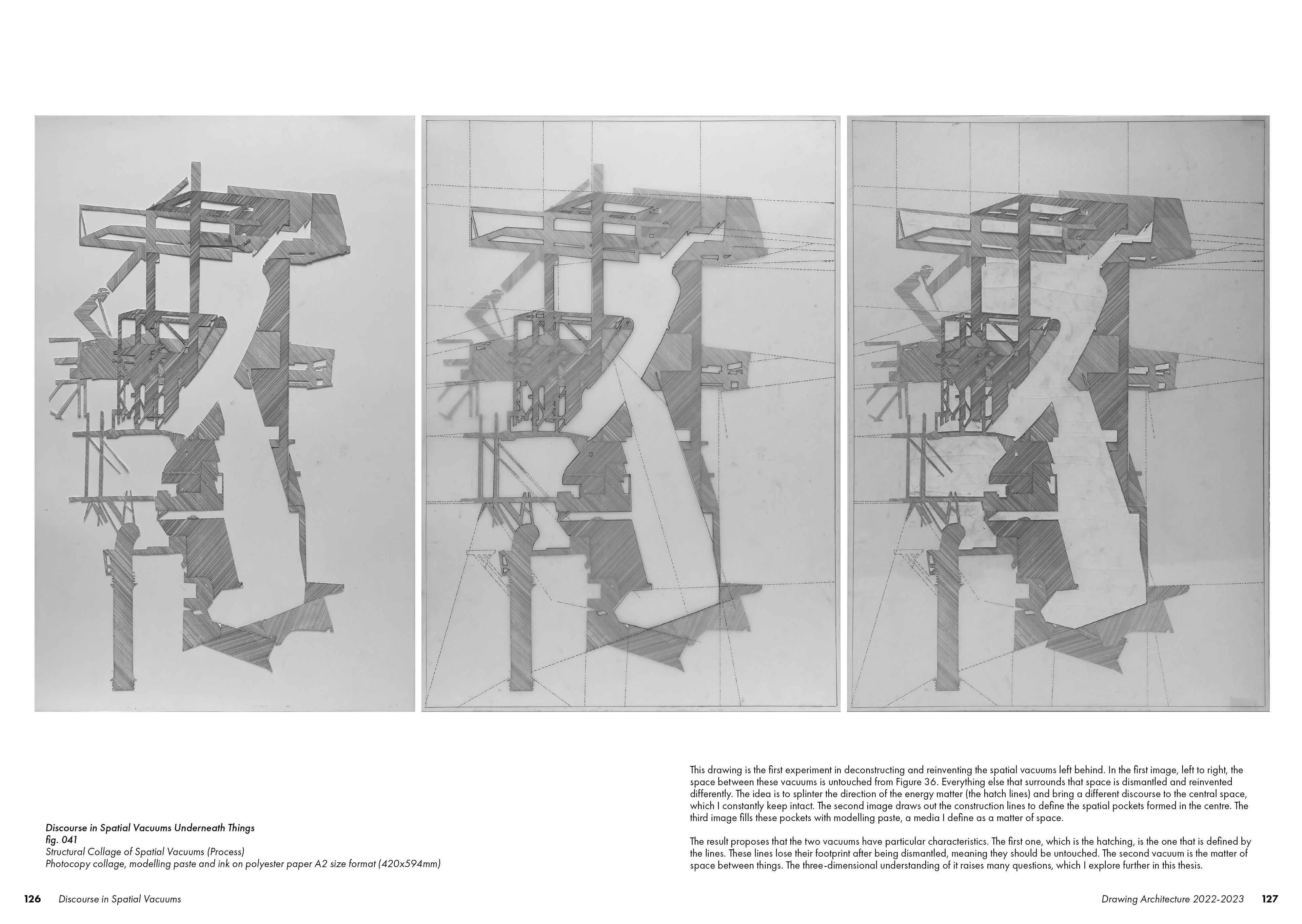 Discourse in Spatial Vacuums Underneath Things
fig. 041
Structural Collage of Spatial Vacuums (Process)
Photocopy collage, modelling paste and ink on polyester paper A2 size format (420x594mm)

This drawing is the first experiment in deconstructing and reinventing the spatial vacuums left behind. In the first image, left to right, the space between these vacuums is untouched from Figure 36. Everything else that surrounds that space is dismantled and reinvented differently. The idea is to splinter the direction of the energy matter (the hatch lines) and bring a different discourse to the central space, which I constantly keep intact. The second image draws out the construction lines to define the spatial pockets formed in the centre. The third image fills these pockets with modelling paste, a media I define as a matter of space.

The result proposes that the two vacuums have particular characteristics. The first one, which is the hatching, is the one that is defined by the lines. These lines lose their footprint after being dismantled, meaning they should be untouched. The second vacuum is the matter of space between things. The three-dimensional understanding of it raises many questions, which I explore further in this thesis.

126 Discourse in Spatial Vacuums

Drawing Architecture 2022-2023 127