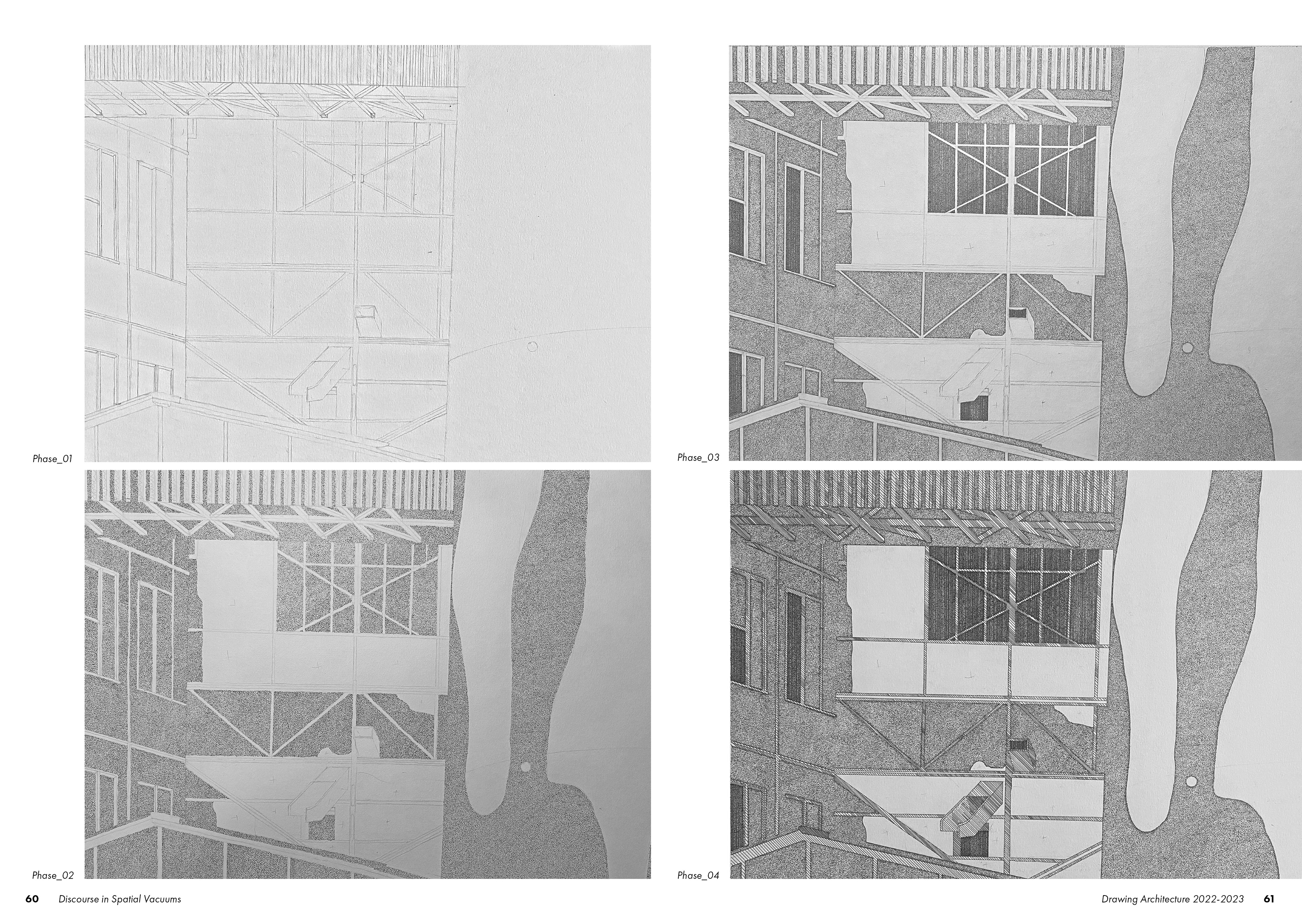 Phase_01

Phase_02

60 Discourse in Spatial Vacuums

Phase_03

Phase_04

Drawing Architecture 2022-2023 61