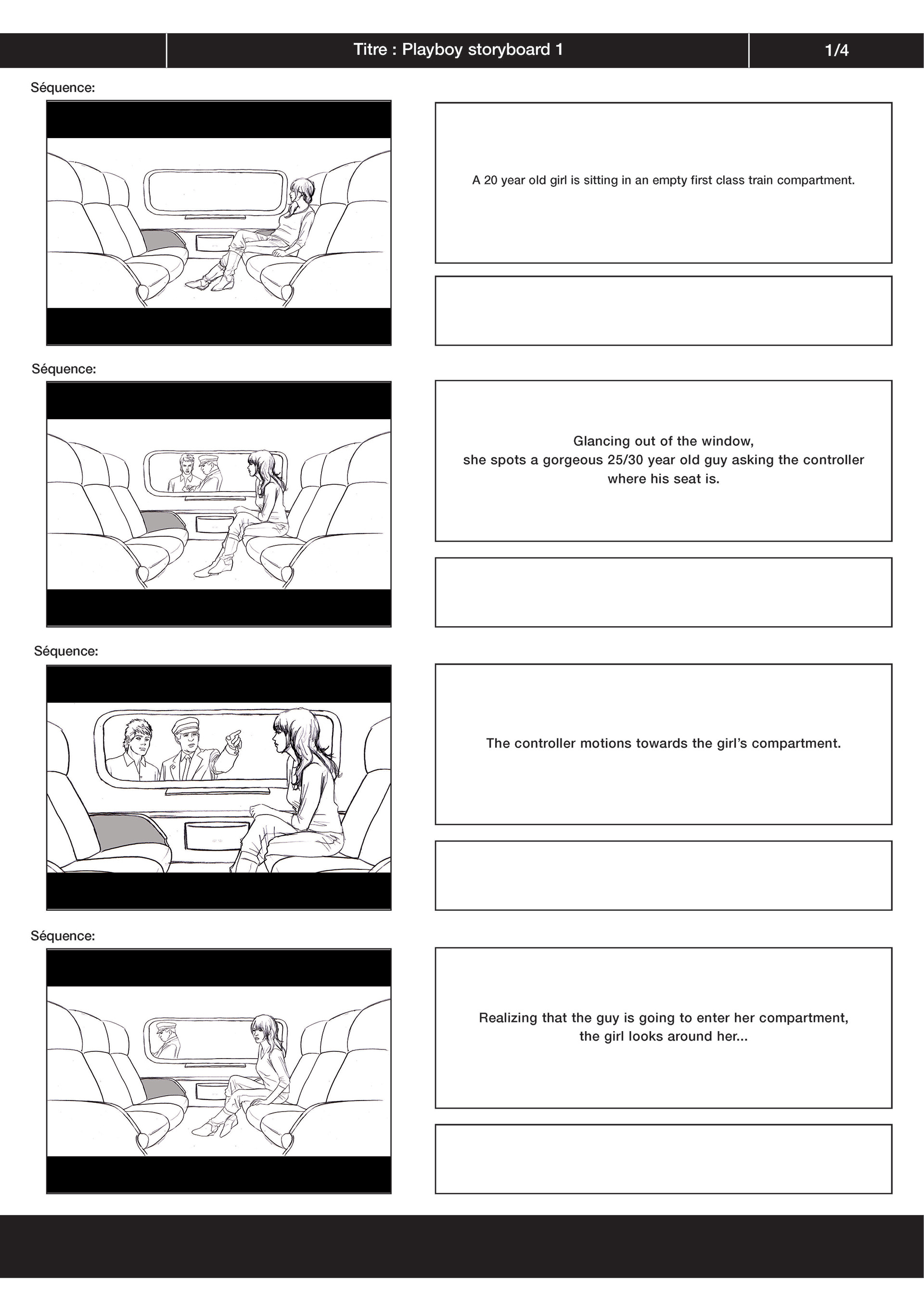 Titre : Playboy storyboard 1

1/4

Séquence:

A 20 year old girl is sitting in an empty first class train compartment.

Séquence:

Glancing out of the window, she spots a gorgeous 25/30 year old guy asking the controller where his seat is.

Séquence:

The controller motions towards the girl's compartment.

Séquence:

Realizing that the guy is going to enter her compartment, the girl looks around her...