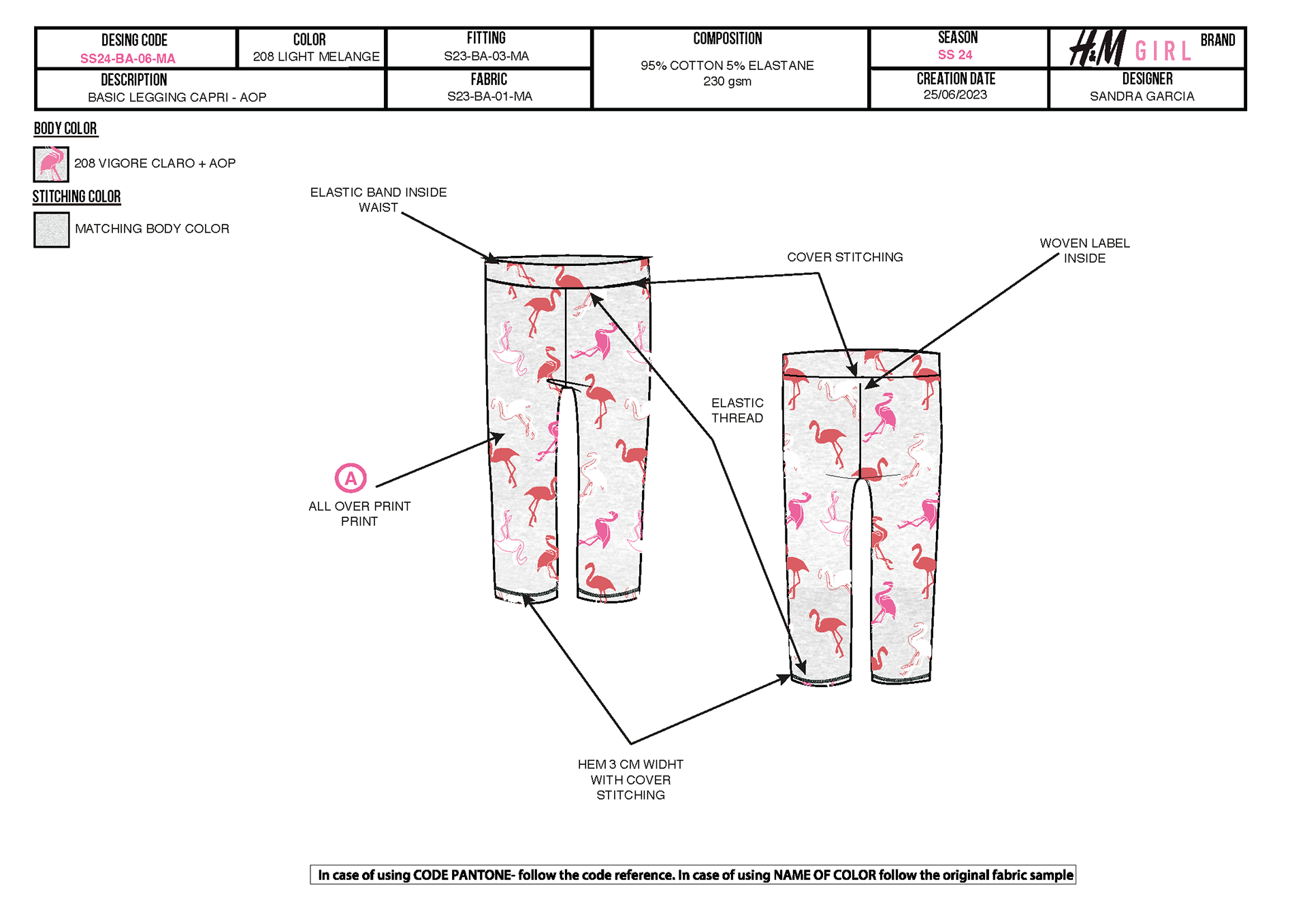 DESING CODE
SS24-BA-06-MA

COLOR
208 LIGHT MELANGE

FITTING
S23-BA-03-MA

COMPOSITION
95% COTTON 5% ELASTANE
230 gsm

SEASON
SS 24

H&M GIRL

BRAND

DESCRIPTION
BASIC LEGGING CAPRI - AOP

FABRIC
S23-BA-01-MA

CREATION DATE
25/06/2023

DESIGNER
SANDRA GARCIA

BODY COLOR

208 VIGORE CLARO + AOP

STITCHING COLOR

MATCHING BODY COLOR

ELASTIC BAND INSIDE WAIST

COVER STITCHING

WOVEN LABEL INSIDE

ELASTIC THREAD

A

ALL OVER PRINT PRINT

HEM 3 CM WIDHT WITH COVER STITCHING

In case of using CODE PANTONE- follow the code reference. In case of using NAME OF COLOR follow the original fabric sample