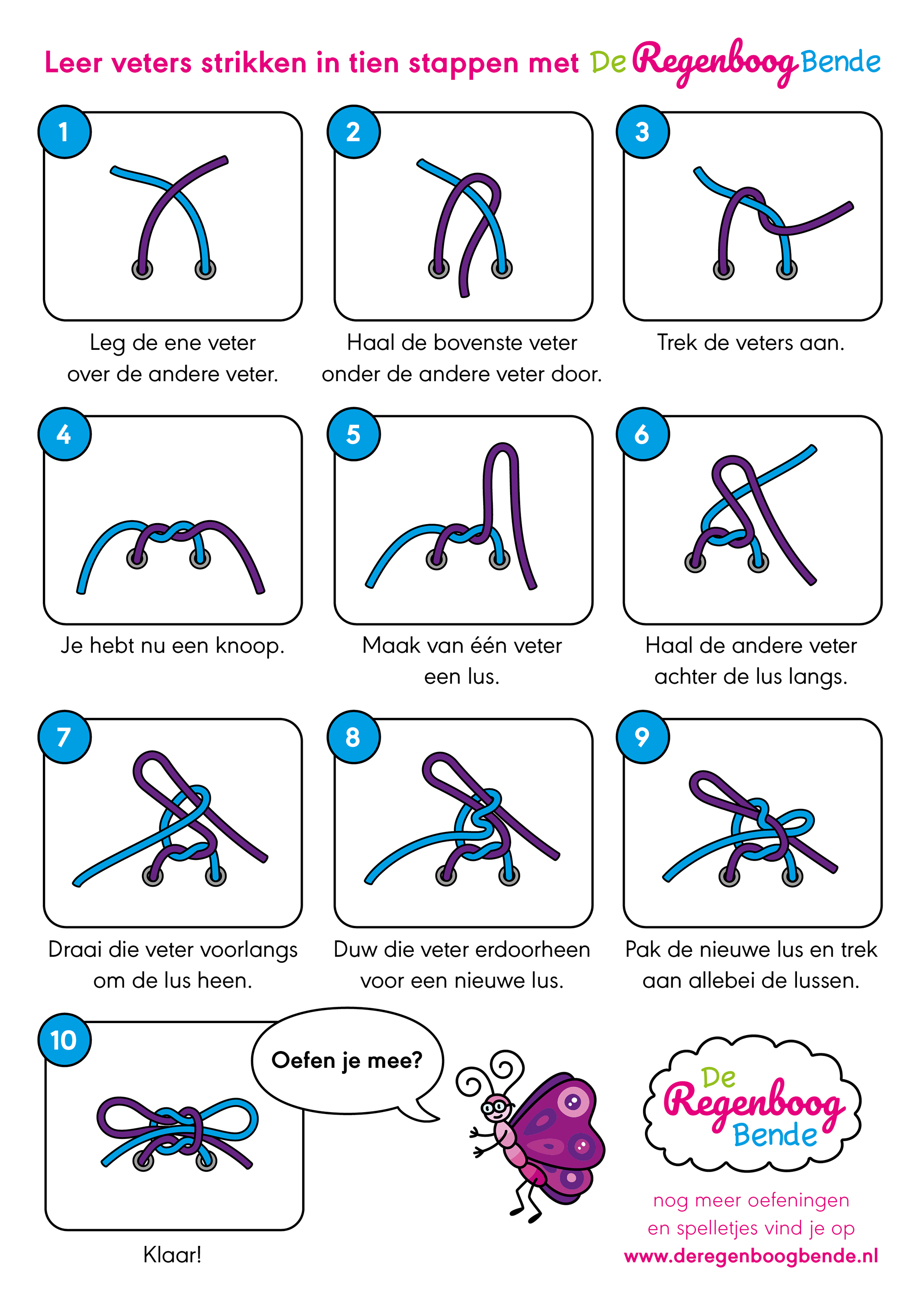 Leer veters strikken in tien stappen met De Regenboog Bende

1
Leg de ene veter over de andere veter.

2
Haal de bovenste veter onder de andere veter door.

3
Trek de veters aan.

4
Je hebt nu een knoop.

5
Maak van één veter een lus.

6
Haal de andere veter achter de lus langs.

7
Draai die veter voorlangs om de lus heen.

8
Duw die veter erdoorheen voor een nieuwe lus.

9
Pak de nieuwe lus en trek aan allebei de lussen.

10
Klaar!

Oefen je mee?

De Regenboog Bende

nog meer oefeningen en spelletjes vind je op
www.deregenboogbende.nl