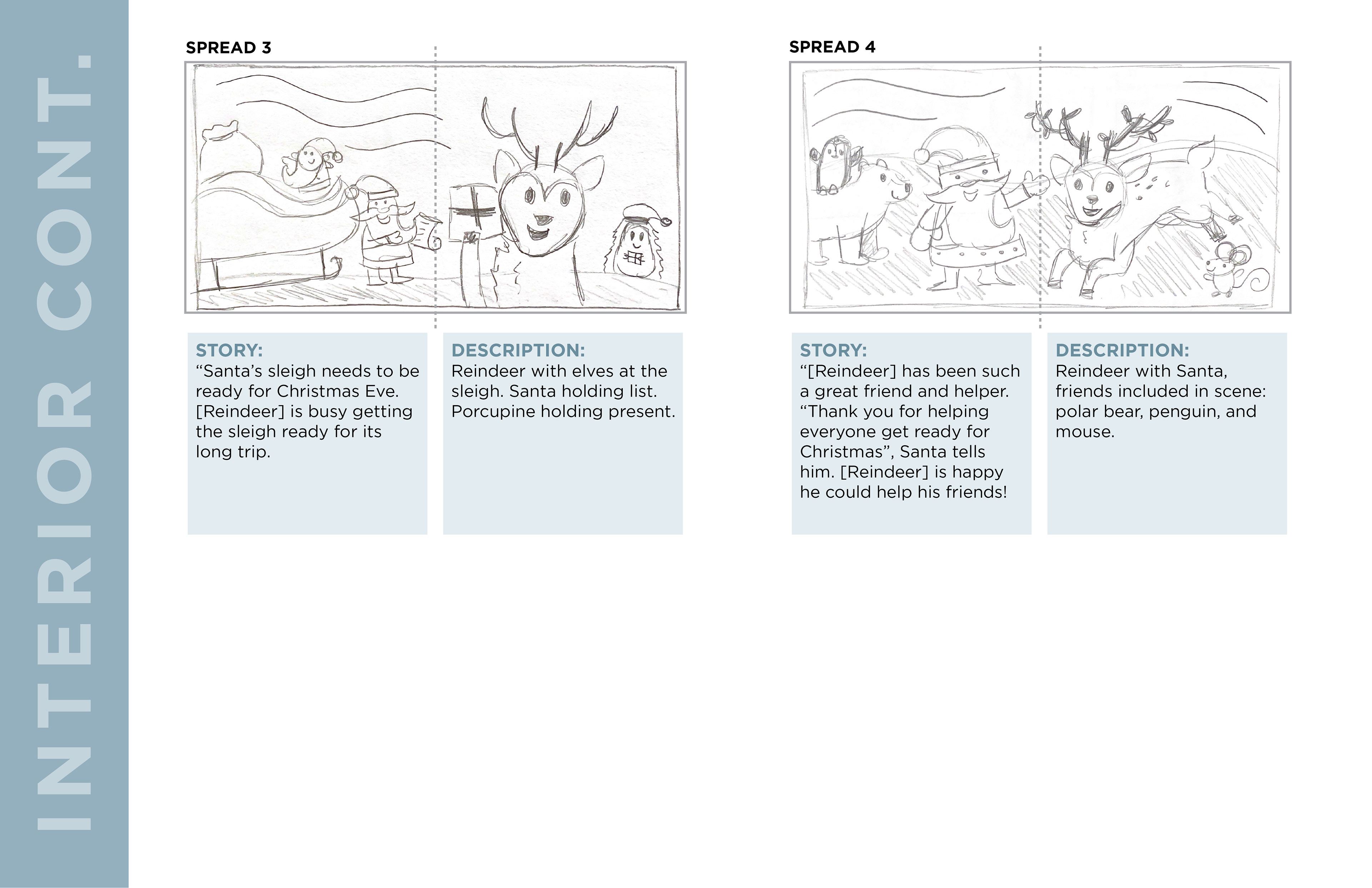 INTERIOR CONT.

SPREAD 3

STORY:
“Santa’s sleigh needs to be ready for Christmas Eve. [Reindeer] is busy getting the sleigh ready for its long trip.

DESCRIPTION:
Reindeer with elves at the sleigh. Santa holding list. Porcupine holding present.

SPREAD 4

STORY:
“[Reindeer] has been such a great friend and helper. “Thank you for helping everyone get ready for Christmas”, Santa tells him. [Reindeer] is happy he could help his friends!

DESCRIPTION:
Reindeer with Santa, friends included in scene: polar bear, penguin, and mouse.