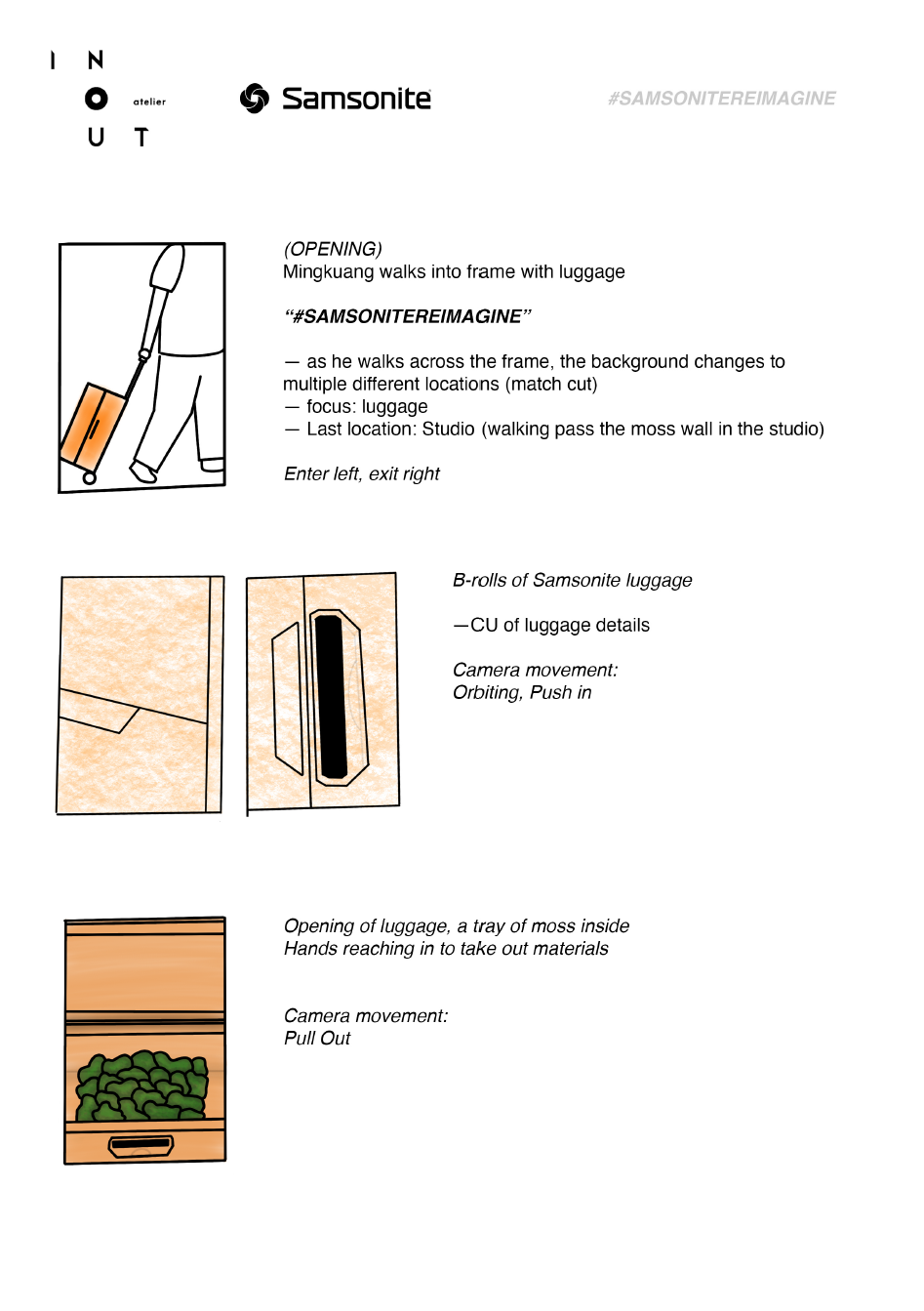 I N
O atelier
U T

Samsonite

#SAMSONITEREIMAGINE

(OPENING)
Mingkuang walks into frame with luggage

"#SAMSONITEREIMAGINE"

— as he walks across the frame, the background changes to multiple different locations (match cut)
— focus: luggage
— Last location: Studio (walking pass the moss wall in the studio)

Enter left, exit right

B-rolls of Samsonite luggage

—CU of luggage details

Camera movement:
Orbiting, Push in

Opening of luggage, a tray of moss inside
Hands reaching in to take out materials

Camera movement:
Pull Out