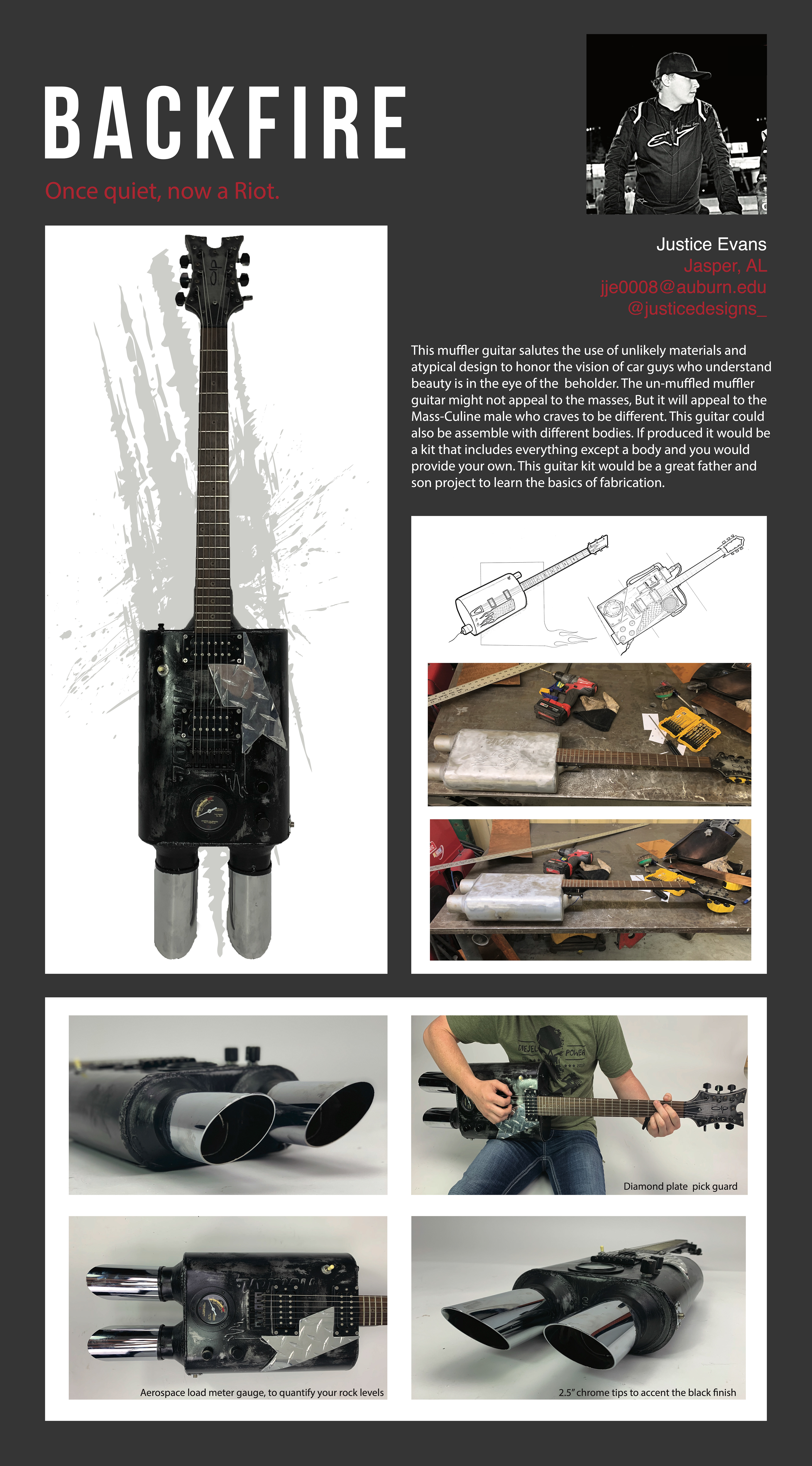 BACKFIRE

Once quiet, now a Riot.

Justice Evans
Jasper, AL
jje0008@auburn.edu
@justicedesigns_

This muffler guitar salutes the use of unlikely materials and atypical design to honor the vision of car guys who understand beauty is in the eye of the beholder. The un-muffled muffler guitar might not appeal to the masses, But it will appeal to the Mass-Culine male who craves to be different. This guitar could also be assemble with different bodies. If produced it would be a kit that includes everything except a body and you would provide your own. This guitar kit would be a great father and son project to learn the basics of fabrication.

DIESEL POWER

Diamond plate pick guard

Aerospace load meter gauge, to quantify your rock levels

2.5" chrome tips to accent the black finish