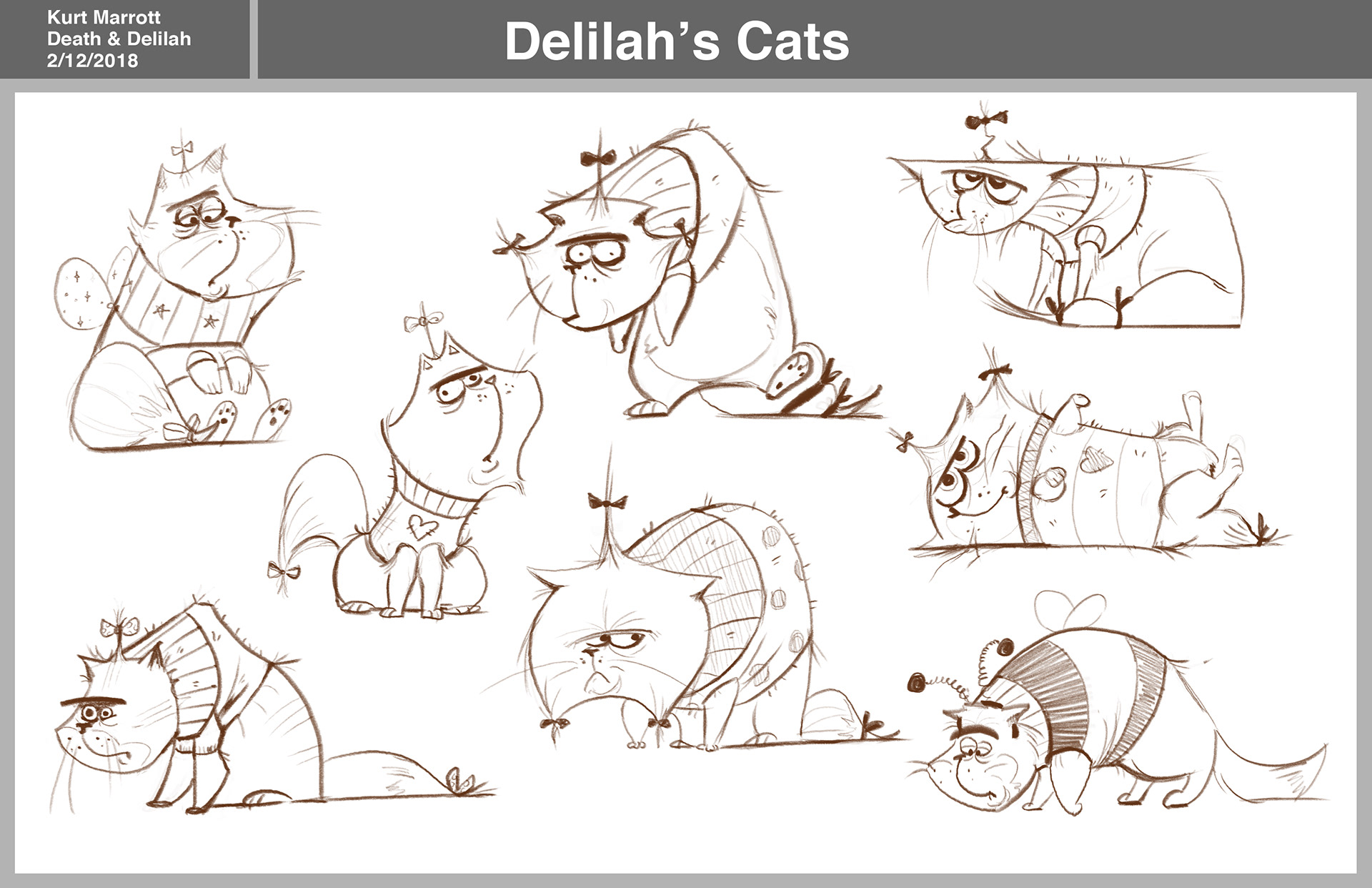 Kurt Marrott
Death & Delilah
2/12/2018

Delilah's Cats