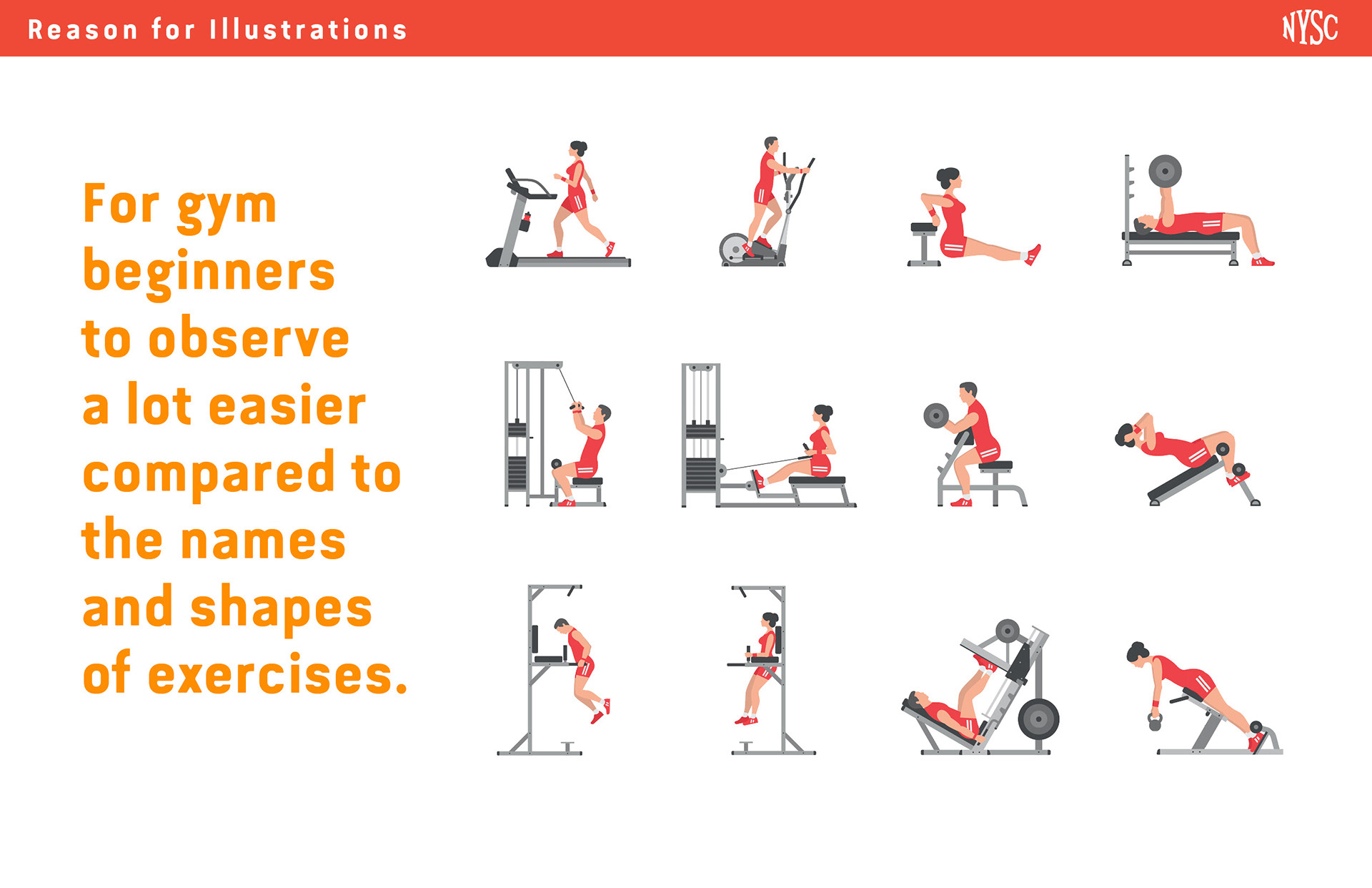 Reason for Illustrations

NYSC

For gym beginners to observe a lot easier compared to the names and shapes of exercises.