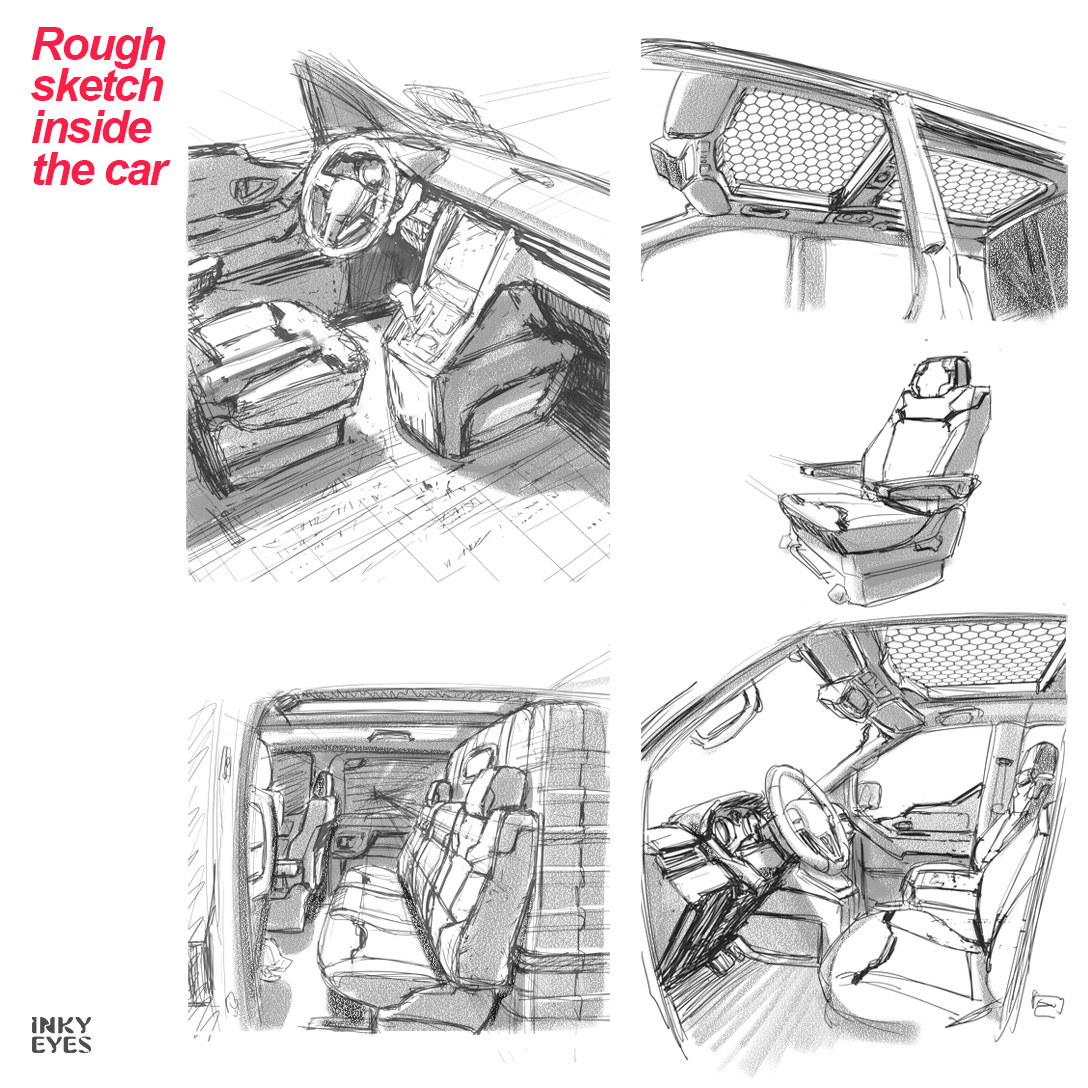 Rough sketch inside the car

INKY EYES