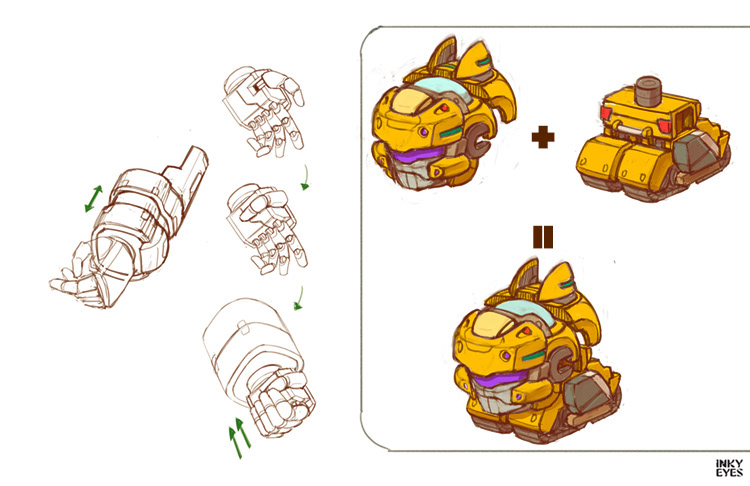 INKY EYES