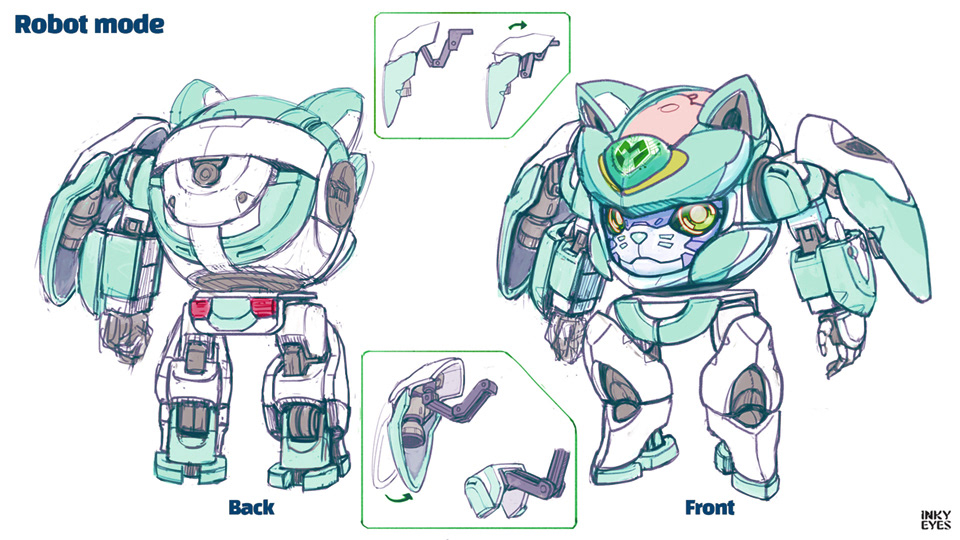 Robot mode

Back

Front

INKY EYES