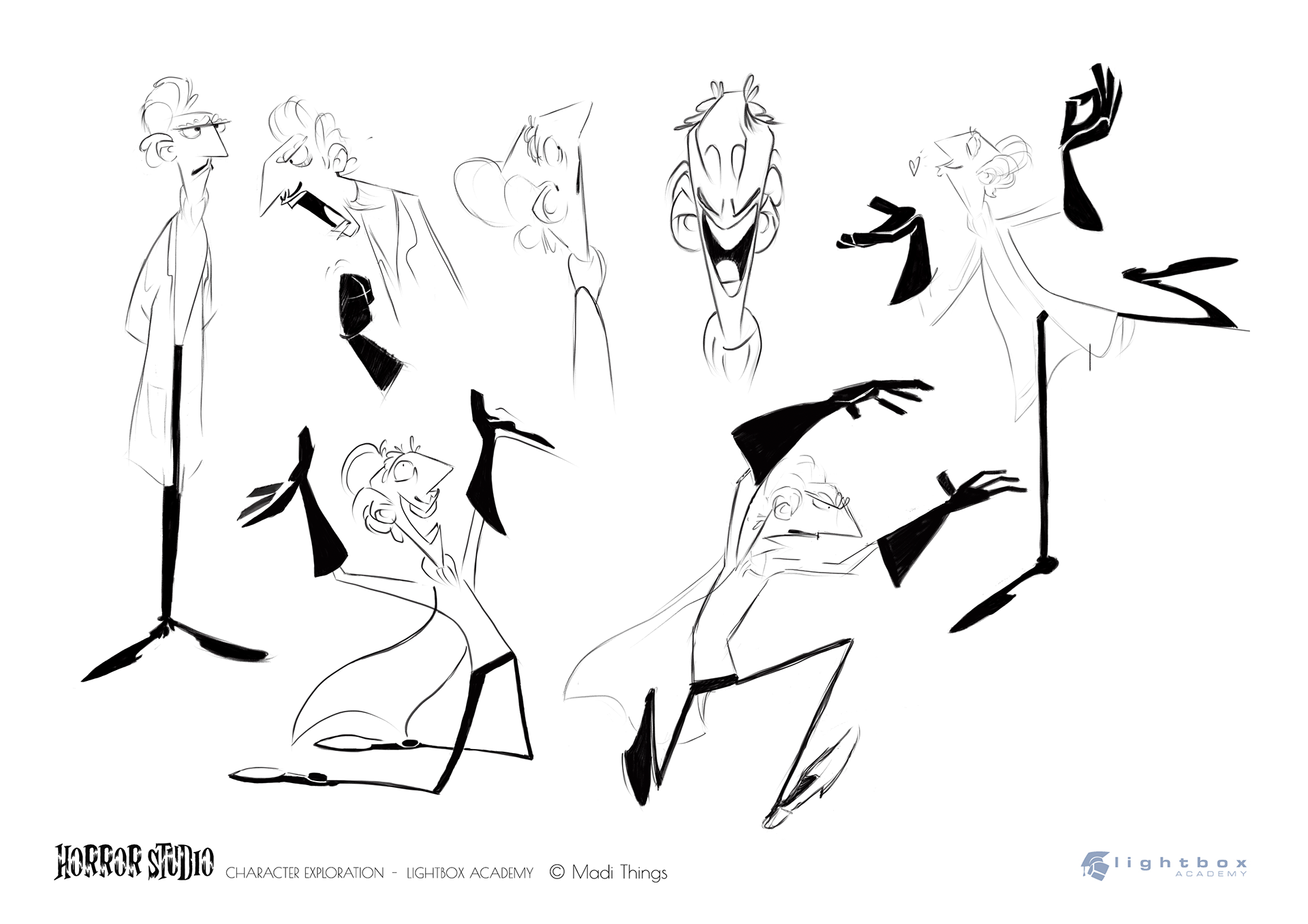 HORROR STUDIO CHARACTER EXPLORATION - LIGHTBOX ACADEMY © Madi Things

lightbox ACADEMY