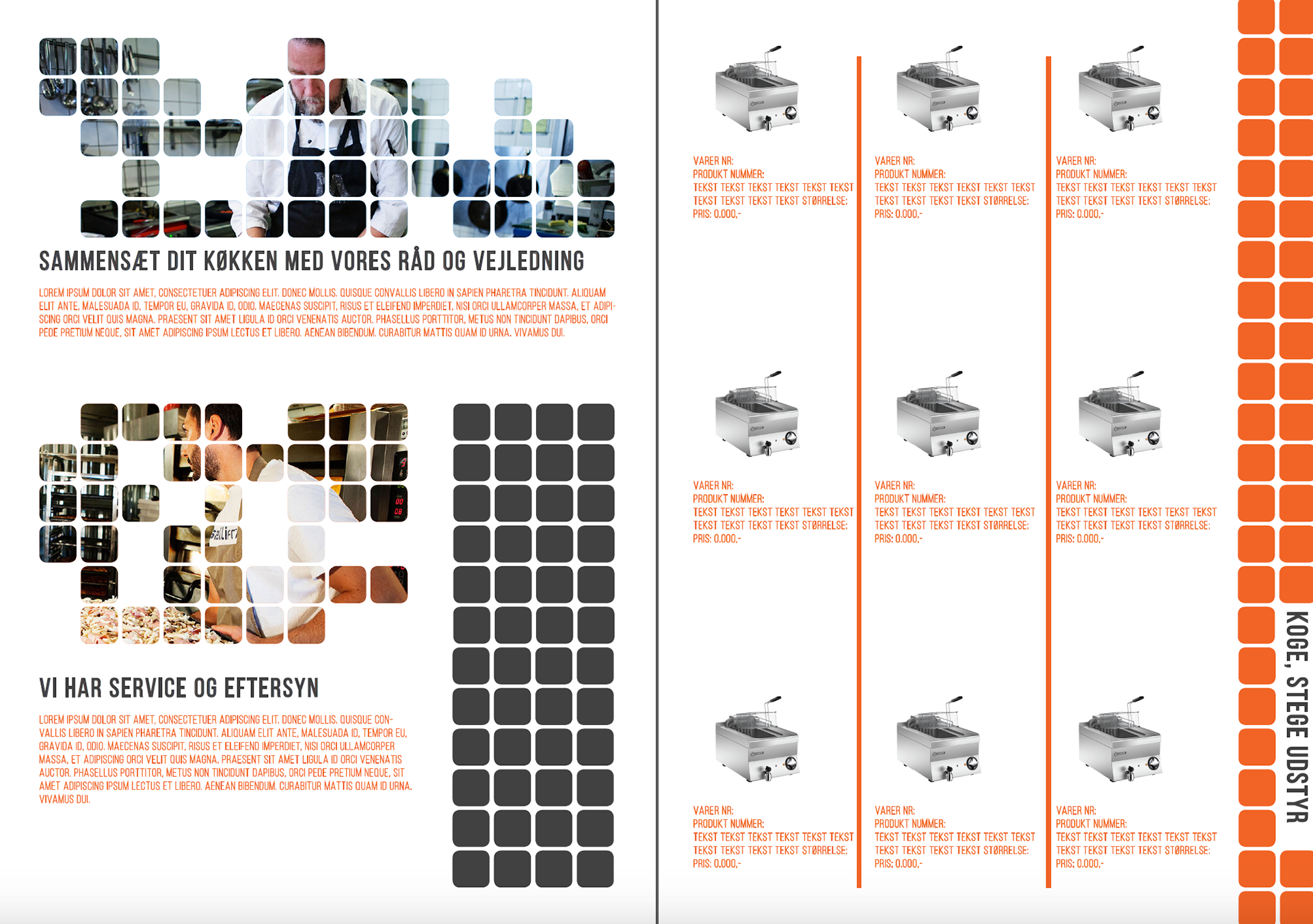 SAMMENSÆT DIT KØKKEN MED VORES RÅD OG VEJLEDNING

LOREM IPSUM DOLOR SIT AMET, CONSECTETUER ADIPISCING ELIT. DONEC MOLLIS. QUISQUE CONVALLIS LIBERO IN SAPIEN PHARETRA TINCIDUNT. ALIQUAM ELIT ANTE, MALESUADA ID, TEMPOR EU, GRAVIDA ID, ODIO. MAECENAS SUSCIPIT, RISUS ET ELEIFEND IMPERDIET, NISI ORCI ULLAMCORPER MASSA, ET ADIPISCING ORCI VELIT QUIS MAGNA. PRAESENT SIT AMET LIGULA ID ORCI VENENATIS AUCTOR. PHASELLUS PORTTITOR, METUS NON TINCIDUNT DAPIBUS, ORCI PEDE PRETIUM NEQUE, SIT AMET ADIPISCING IPSUM LECTUS ET LIBERO. AENEAN BIBENDUM. CURABITUR MATTIS QUAM ID URNA. VIVAMUS DUI.

VI HAR SERVICE OG EFTERSYN

LOREM IPSUM DOLOR SIT AMET, CONSECTETUER ADIPISCING ELIT. DONEC MOLLIS. QUISQUE CONVALLIS LIBERO IN SAPIEN PHARETRA TINCIDUNT. ALIQUAM ELIT ANTE, MALESUADA ID, TEMPOR EU, GRAVIDA ID, ODIO. MAECENAS SUSCIPIT, RISUS ET ELEIFEND IMPERDIET, NISI ORCI ULLAMCORPER MASSA, ET ADIPISCING ORCI VELIT QUIS MAGNA. PRAESENT SIT AMET LIGULA ID ORCI VENENATIS AUCTOR. PHASELLUS PORTTITOR, METUS NON TINCIDUNT DAPIBUS, ORCI PEDE PRETIUM NEQUE, SIT AMET ADIPISCING IPSUM LECTUS ET LIBERO. AENEAN BIBENDUM. CURABITUR MATTIS QUAM ID URNA. VIVAMUS DUI.

VARER NR:
PRODUKT NUMMER:
TEKST TEKST TEKST TEKST TEKST TEKST TEKST TEKST TEKST TEKST STØRRELSE:
PRIS: 0.000,-

VARER NR:
PRODUKT NUMMER:
TEKST TEKST TEKST TEKST TEKST TEKST TEKST TEKST TEKST TEKST STØRRELSE:
PRIS: 0.000,-

VARER NR:
PRODUKT NUMMER:
TEKST TEKST TEKST TEKST TEKST TEKST TEKST TEKST TEKST TEKST STØRRELSE:
PRIS: 0.000,-

VARER NR:
PRODUKT NUMMER:
TEKST TEKST TEKST TEKST TEKST TEKST TEKST TEKST TEKST TEKST STØRRELSE:
PRIS: 0.000,-

VARER NR:
PRODUKT NUMMER:
TEKST TEKST TEKST TEKST TEKST TEKST TEKST TEKST TEKST TEKST STØRRELSE:
PRIS: 0.000,-

VARER NR:
PRODUKT NUMMER:
TEKST TEKST TEKST TEKST TEKST TEKST TEKST TEKST TEKST TEKST STØRRELSE:
PRIS: 0.000,-

VARER NR:
PRODUKT NUMMER:
TEKST TEKST TEKST TEKST TEKST TEKST TEKST TEKST TEKST TEKST STØRRELSE:
PRIS: 0.000,-

VARER NR:
PRODUKT NUMMER:
TEKST TEKST TEKST TEKST TEKST TEKST TEKST TEKST TEKST TEKST STØRRELSE:
PRIS: 0.000,-

VARER NR:
PRODUKT NUMMER:
TEKST TEKST TEKST TEKST TEKST TEKST TEKST TEKST TEKST TEKST STØRRELSE:
PRIS: 0.000,-

KOGE, STEGE UDSTYR