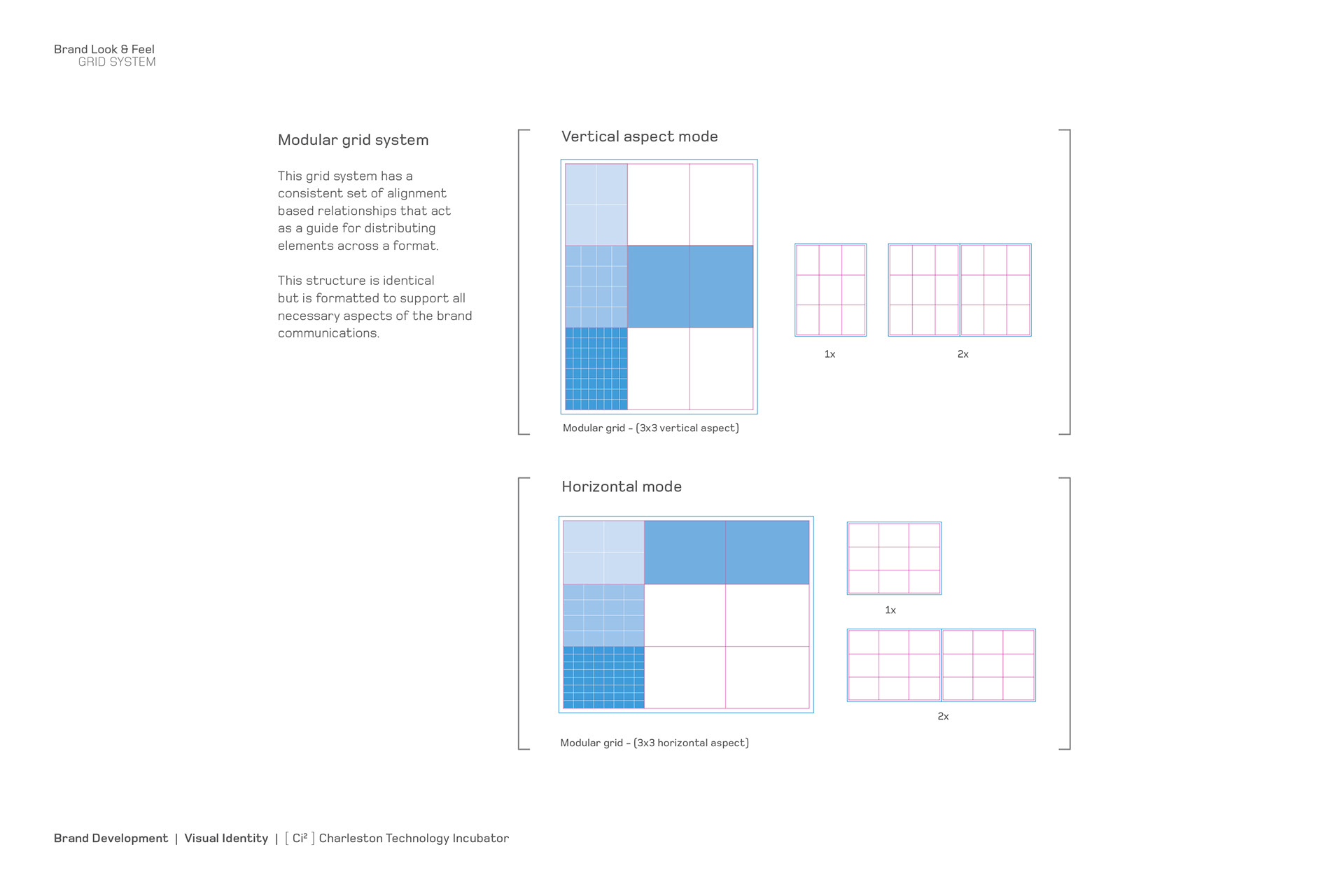 Brand Look & Feel
GRID SYSTEM

Modular grid system

This grid system has a consistent set of alignment based relationships that act as a guide for distributing elements across a format.

This structure is identical but is formatted to support all necessary aspects of the brand communications.

Vertical aspect mode

1x

2x

Modular grid – (3x3 vertical aspect)

Horizontal mode

1x

2x

Modular grid – (3x3 horizontal aspect)

Brand Development | Visual Identity | [ Ci² ] Charleston Technology Incubator