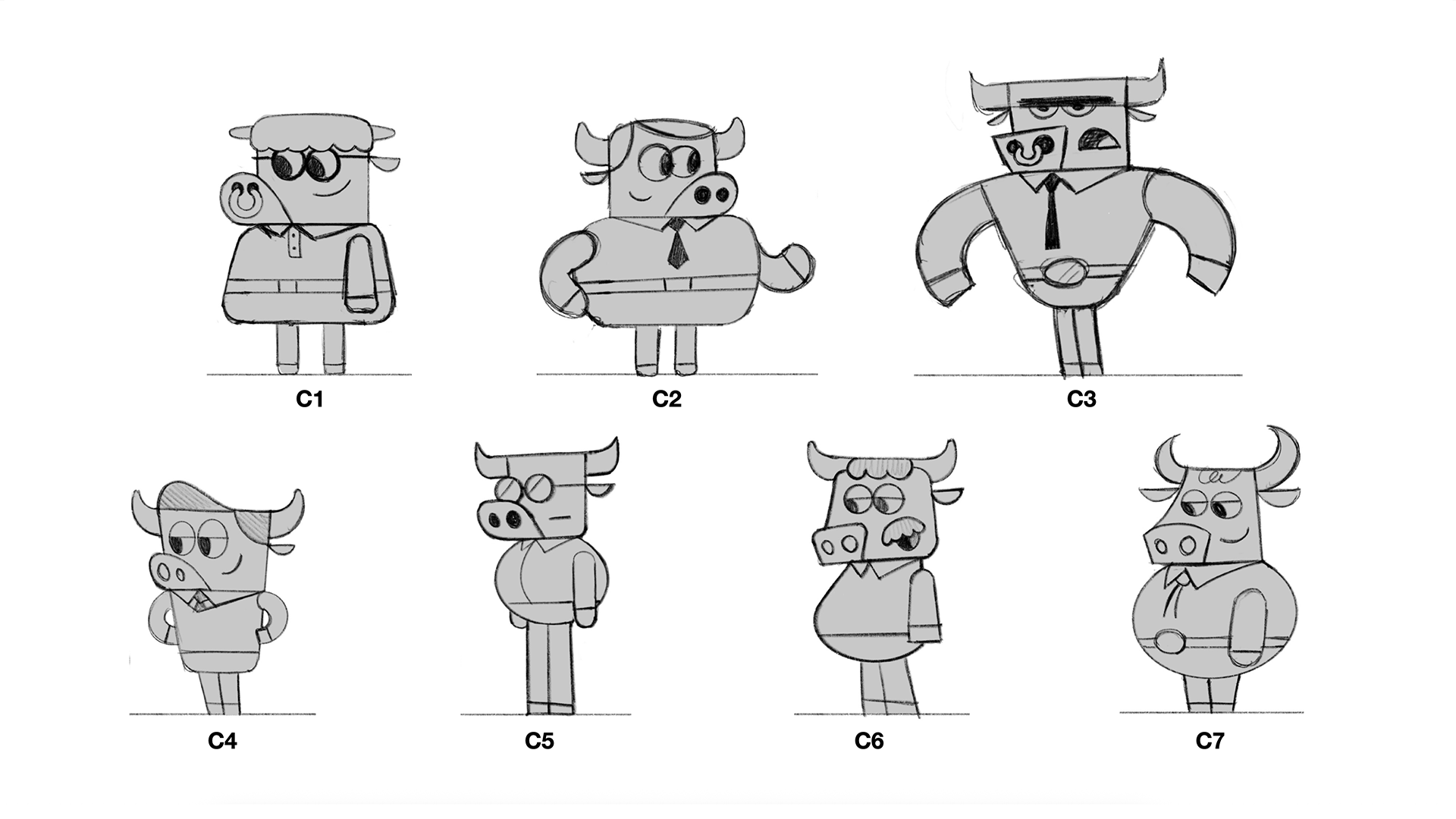 C1

C2

C3

C4

C5

C6

C7