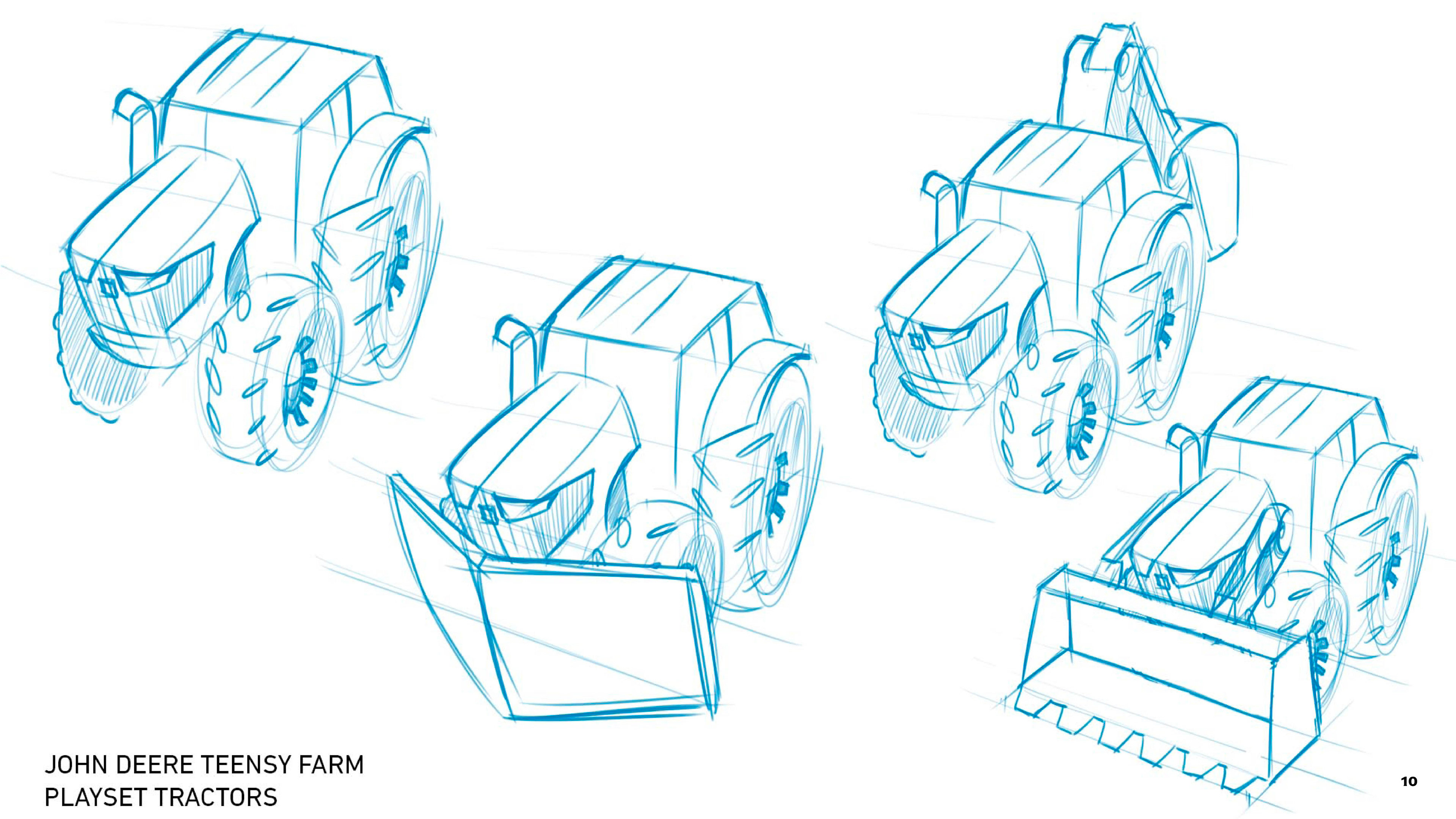 JOHN DEERE TEENSY FARM PLAYSET TRACTORS

10