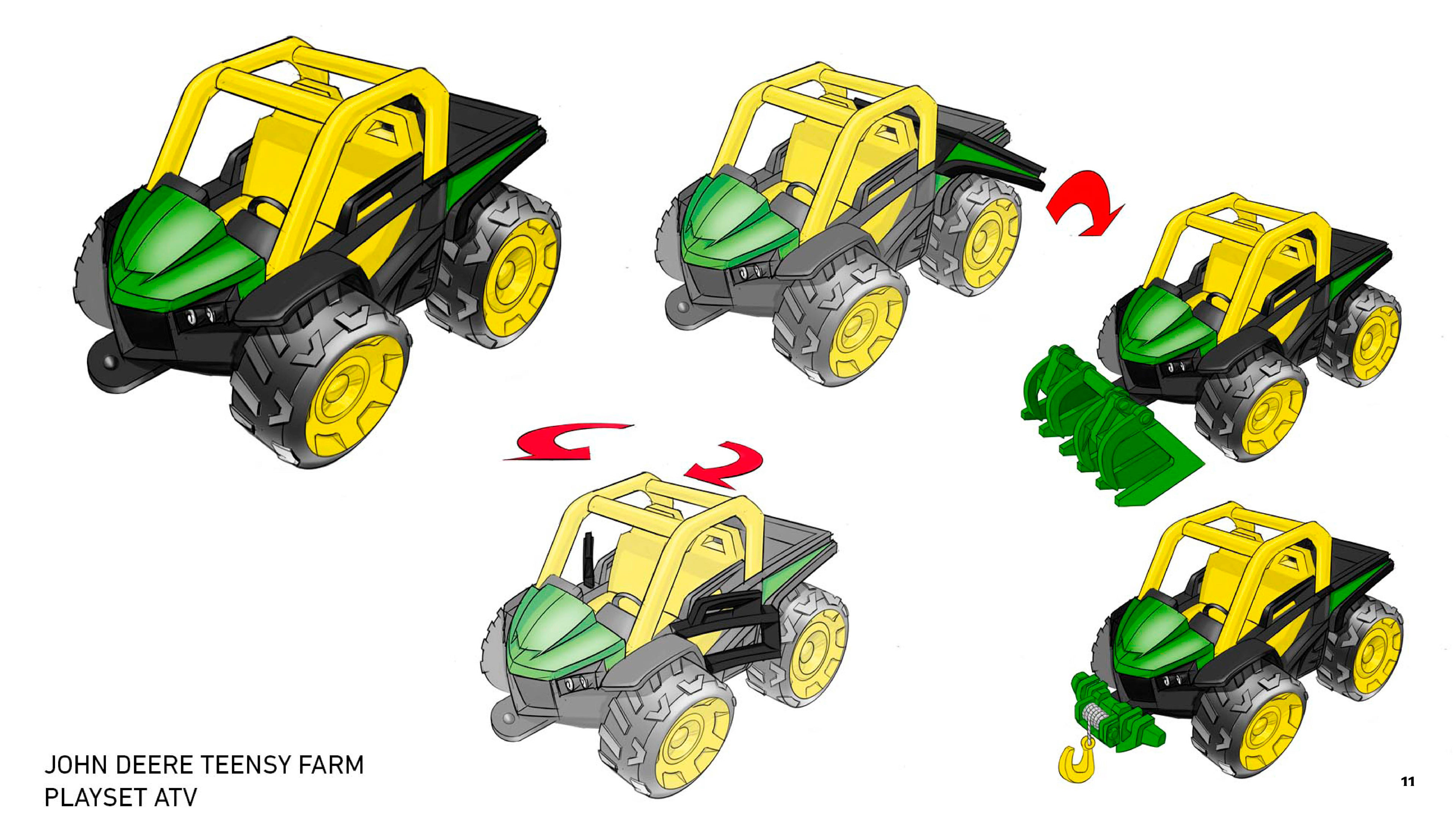 JOHN DEERE TEENSY FARM
PLAYSET ATV

11