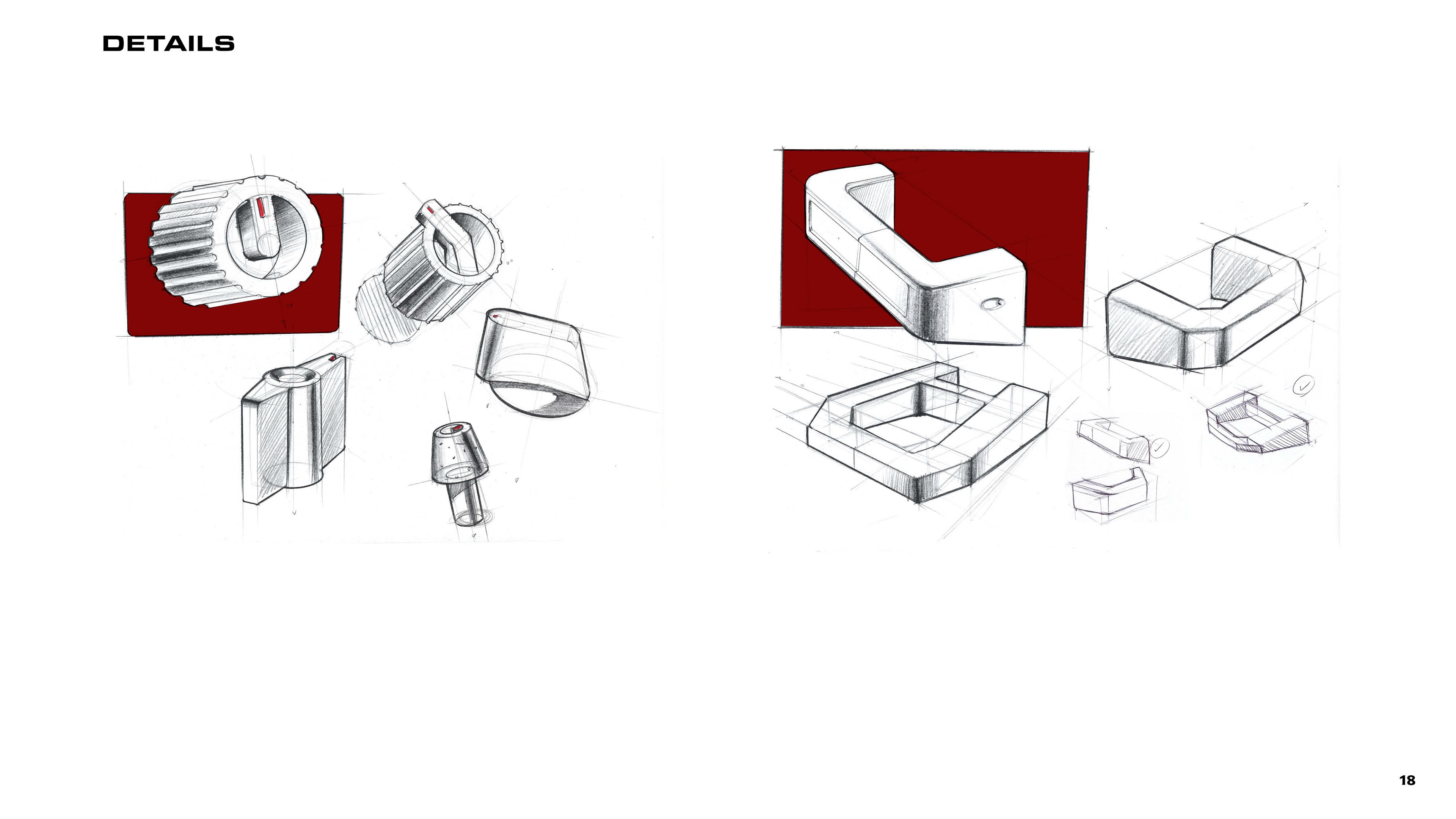 DETAILS

18